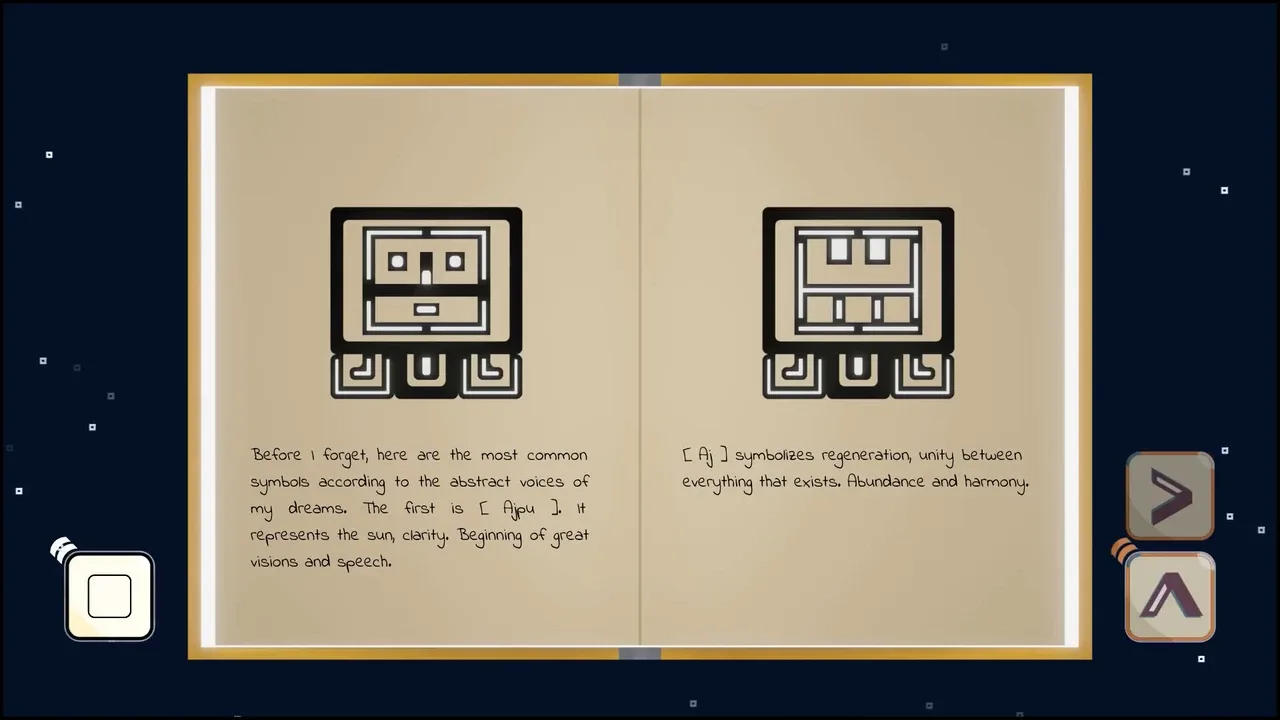 Before I forget, here are the most common symbols according to the abstract voices of my dreams. The first is [ Ajpu ]. It represents the sun, clarity. Beginning of great visions and speech.

[ Aj ] symbolizes regeneration, unity between everything that exists. Abundance and harmony.