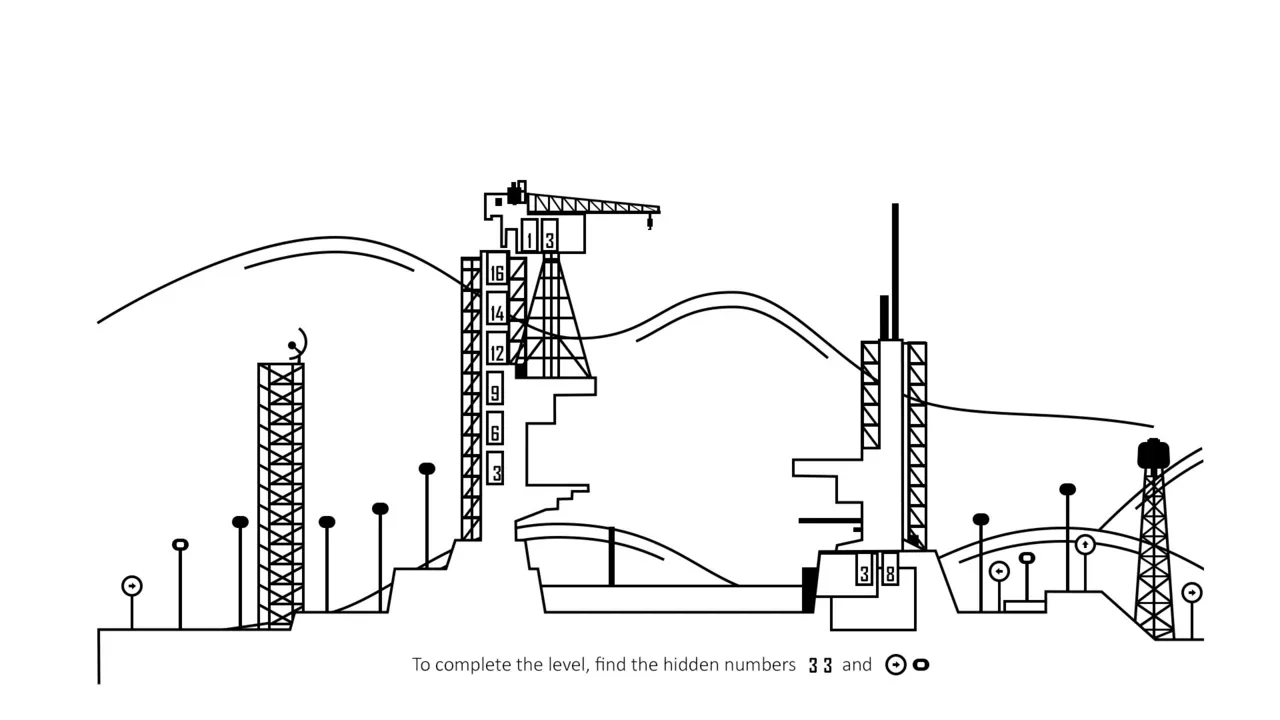 1 3
16
14
12
9
6
3
3 8

To complete the level, find the hidden numbers 3 3 and