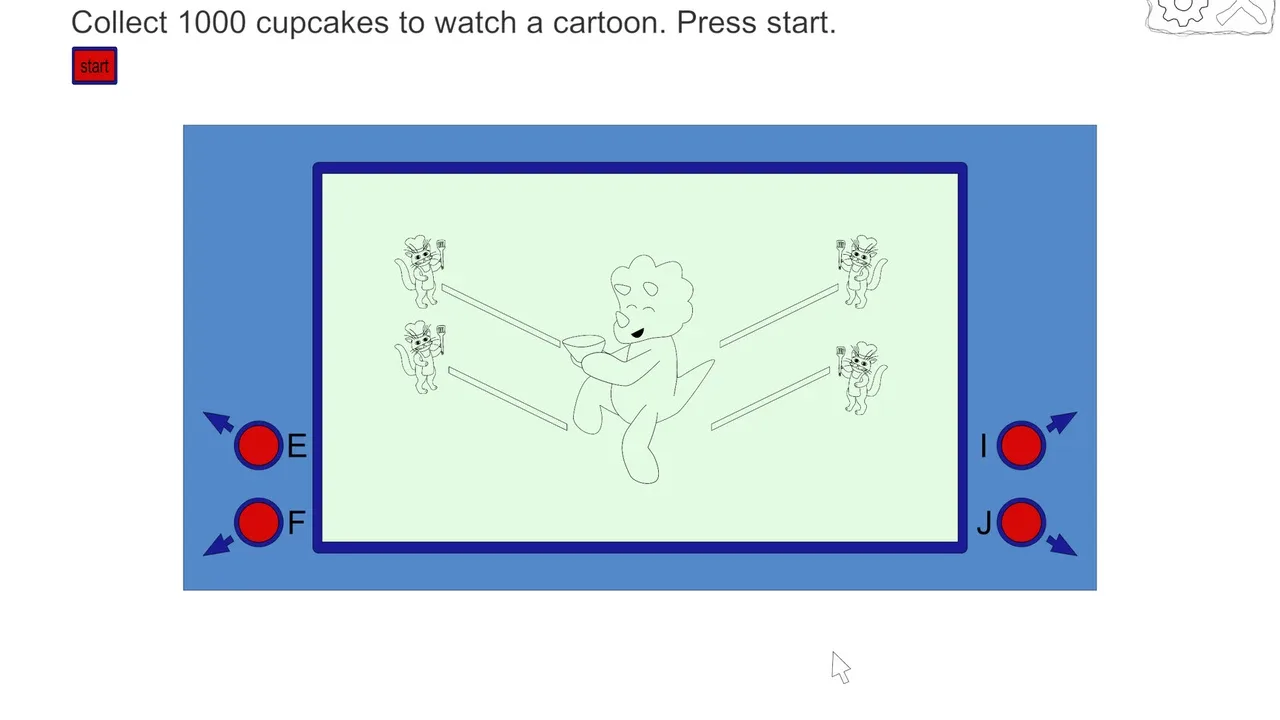 Collect 1000 cupcakes to watch a cartoon. Press start.

start

E

F

I

J