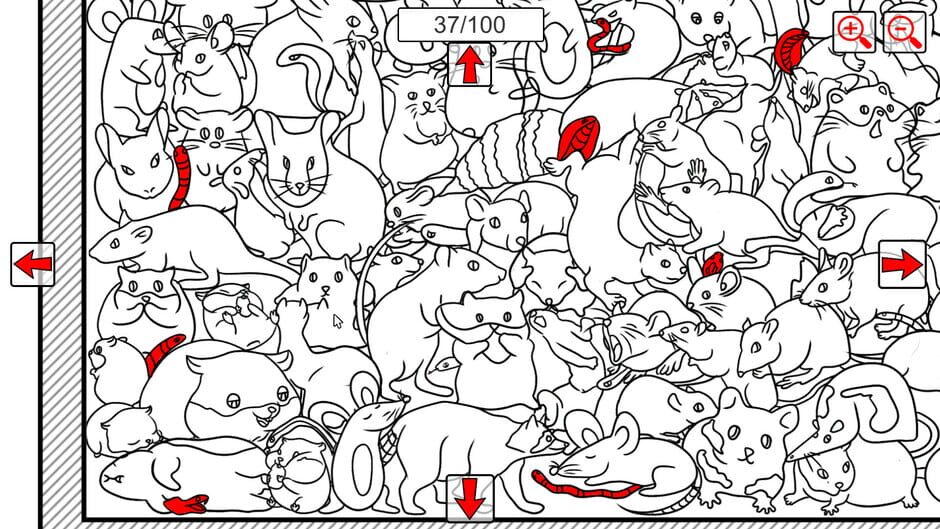 37/100