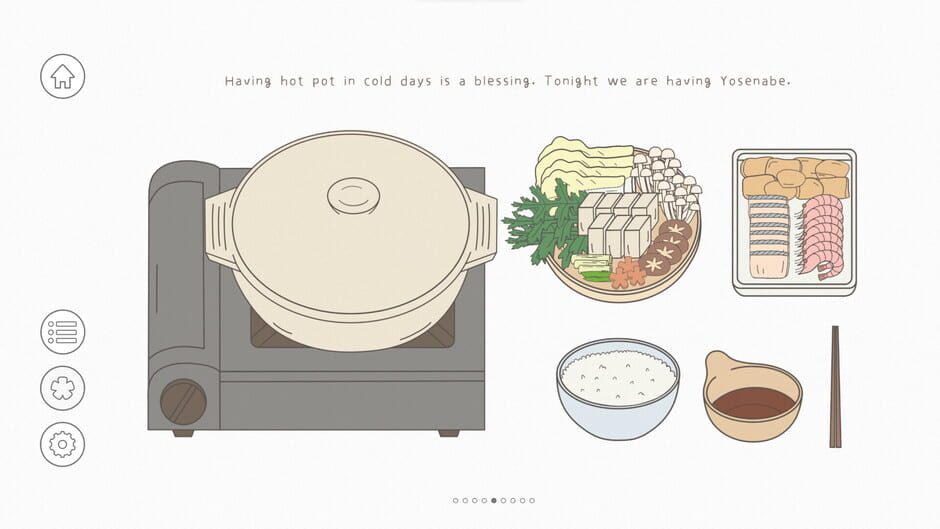 Having hot pot in cold days is a blessing. Tonight we are having Yosenabe.