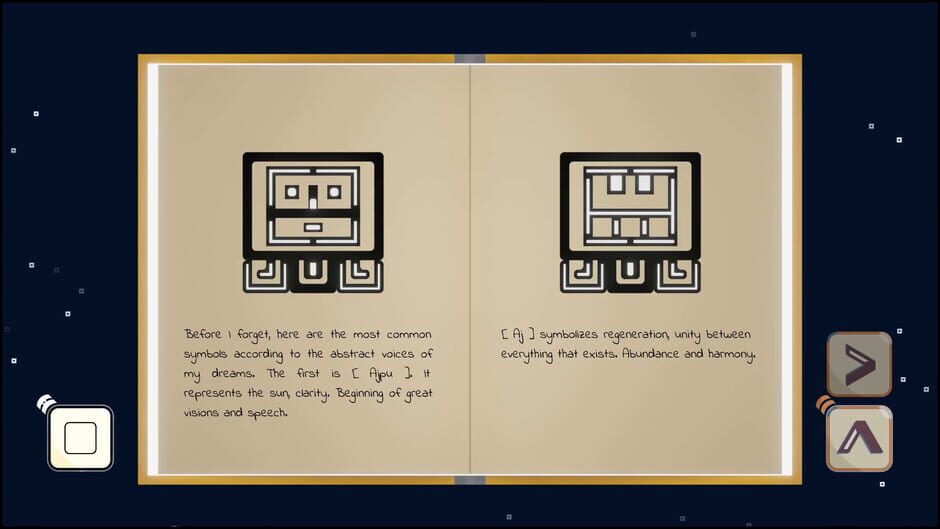 Before I forget, here are the most common symbols according to the abstract voices of my dreams. The first is [ Ajpu ]. It represents the sun, clarity. Beginning of great visions and speech.

[ Aj ] symbolizes regeneration, unity between everything that exists. Abundance and harmony.