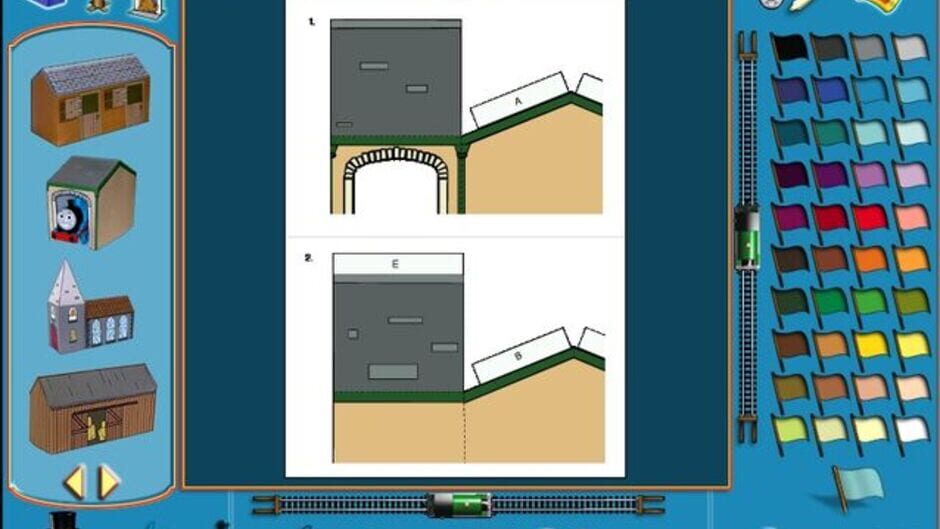 1.

A

2.

E

B