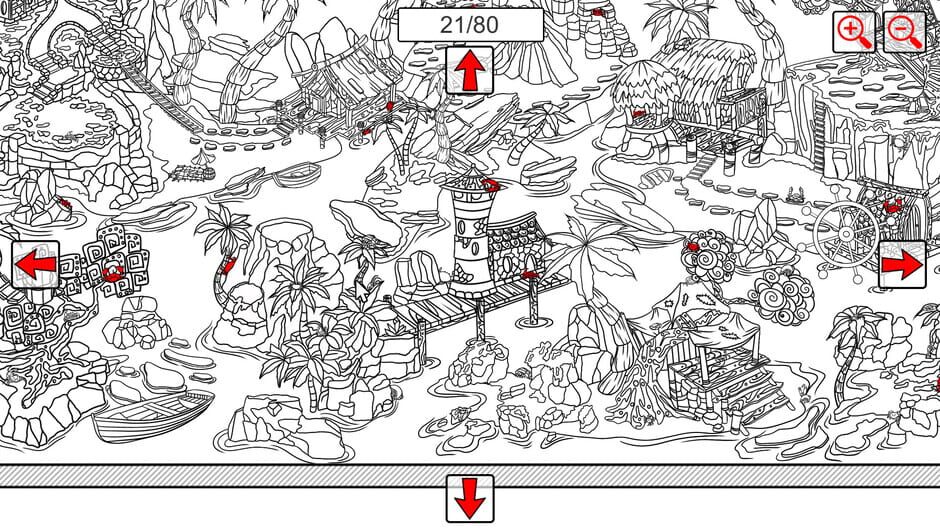 21/80