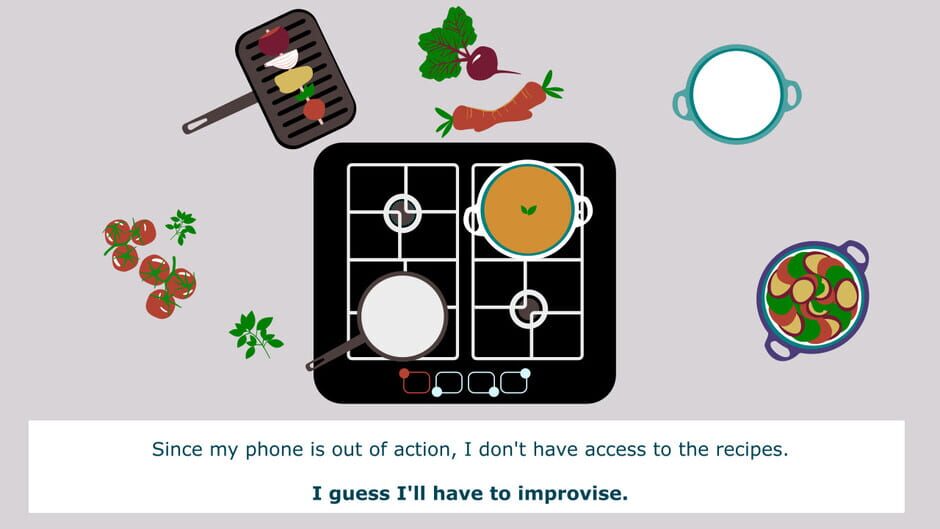 Since my phone is out of action, I don't have access to the recipes.

I guess I'll have to improvise.