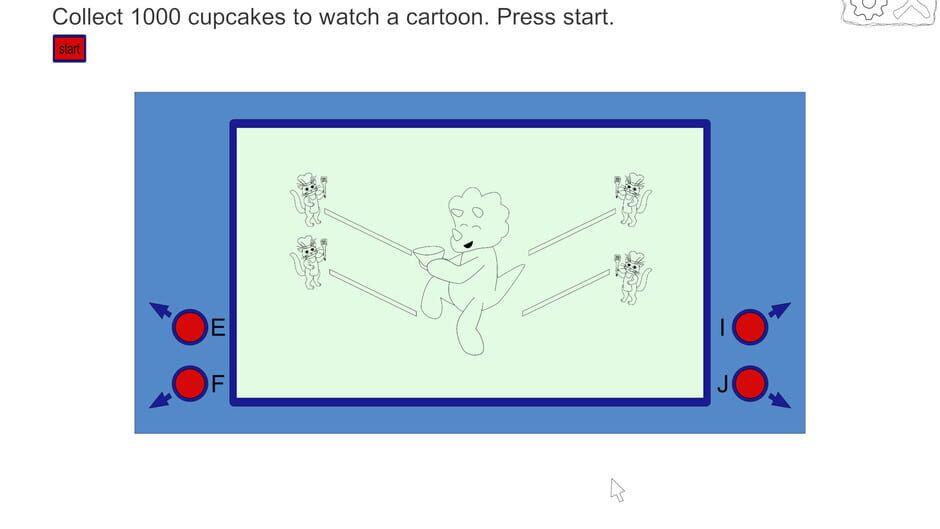 Collect 1000 cupcakes to watch a cartoon. Press start.

start

E

F

I

J