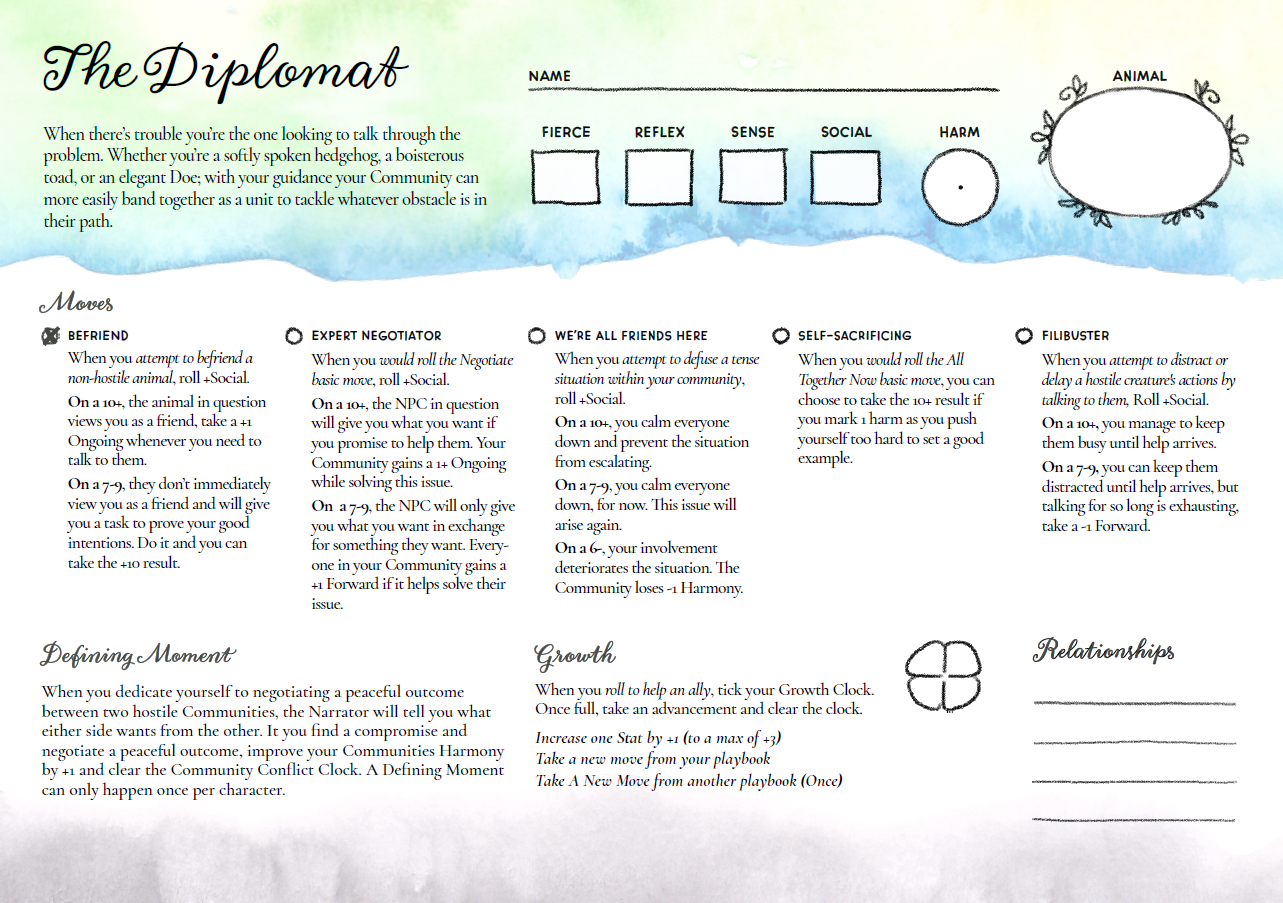 The Diplomat

When there's trouble you're the one looking to talk through the problem. Whether you're a softly spoken hedgehog, a boisterous toad, or an elegant Doe; with your guidance your Community can more easily band together as a unit to tackle whatever obstacle is in their path.

NAME

FIERCE REFLEX SENSE SOCIAL HARM

ANIMAL

Moves

BEFRIEND
When you attempt to befriend a non-hostile animal, roll +Social.
On a 10+, the animal in question views you as a friend, take a +1 Ongoing whenever you need to talk to them.
On a 7-9, they don't immediately view you as a friend and will give you a task to prove your good intentions. Do it and you can take the +10 result.

EXPERT NEGOTIATOR
When you would roll the Negotiate basic move, roll +Social.
On a 10+, the NPC in question will give you what you want if you promise to help them. Your Community gains a 1+ Ongoing while solving this issue.
On a 7-9, the NPC will only give you what you want in exchange for something they want. Everyone in your Community gains a +1 Forward if it helps solve their issue.

WE'RE ALL FRIENDS HERE
When you attempt to defuse a tense situation within your community, roll +Social.
On a 10+, you calm everyone down and prevent the situation from escalating.
On a 7-9, you calm everyone down, for now. This issue will arise again.
On a 6-, your involvement deteriorates the situation. The Community loses -1 Harmony.

SELF-SACRIFICING
When you would roll the All Together Now basic move, you can choose to take the 10+ result if you mark 1 harm as you push yourself too hard to set a good example.

FILIBUSTER
When you attempt to distract or delay a hostile creature's actions by talking to them, Roll +Social.
On a 10+, you manage to keep them busy until help arrives.
On a 7-9, you can keep them distracted until help arrives, but talking for so long is exhausting, take a -1 Forward.

Defining Moment

When you dedicate yourself to negotiating a peaceful outcome between two hostile Communities, the Narrator will tell you what either side wants from the other. It you find a compromise and negotiate a peaceful outcome, improve your Communities Harmony by +1 and clear the Community Conflict Clock. A Defining Moment can only happen once per character.

Growth

When you roll to help an ally, tick your Growth Clock. Once full, take an advancement and clear the clock.
Increase one Stat by +1 (to a max of +3)
Take a new move from your playbook
Take A New Move from another playbook (Once)

Relationships