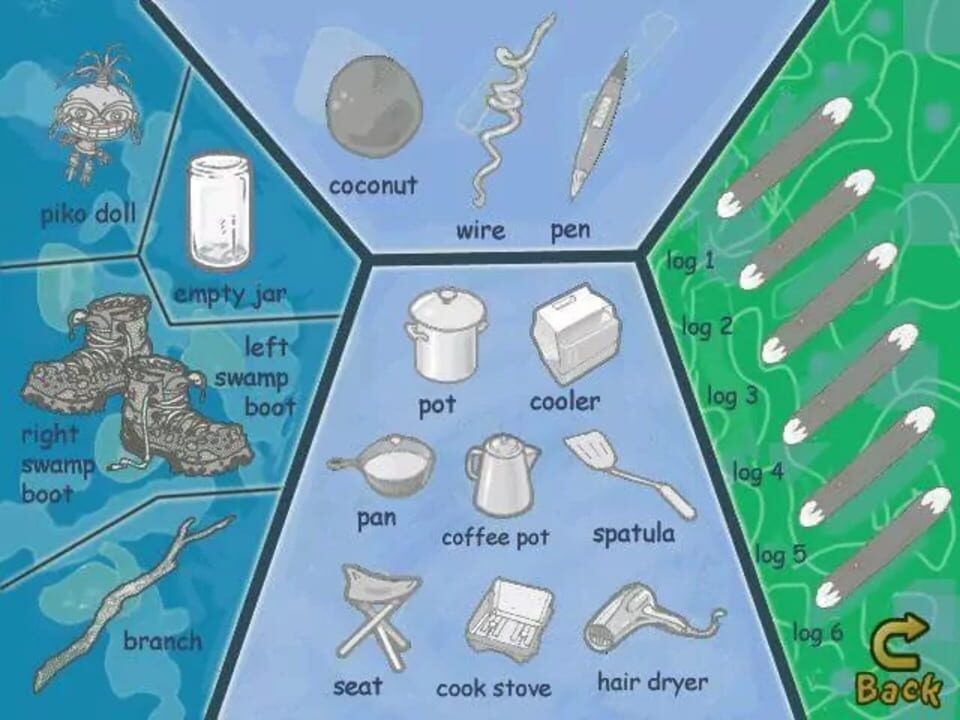 piko doll

empty jar

left swamp boot

right swamp boot

branch

coconut

wire

pen

pot

cooler

pan

coffee pot

spatula

seat

cook stove

hair dryer

log 1

log 2

log 3

log 4

log 5

log 6

Back