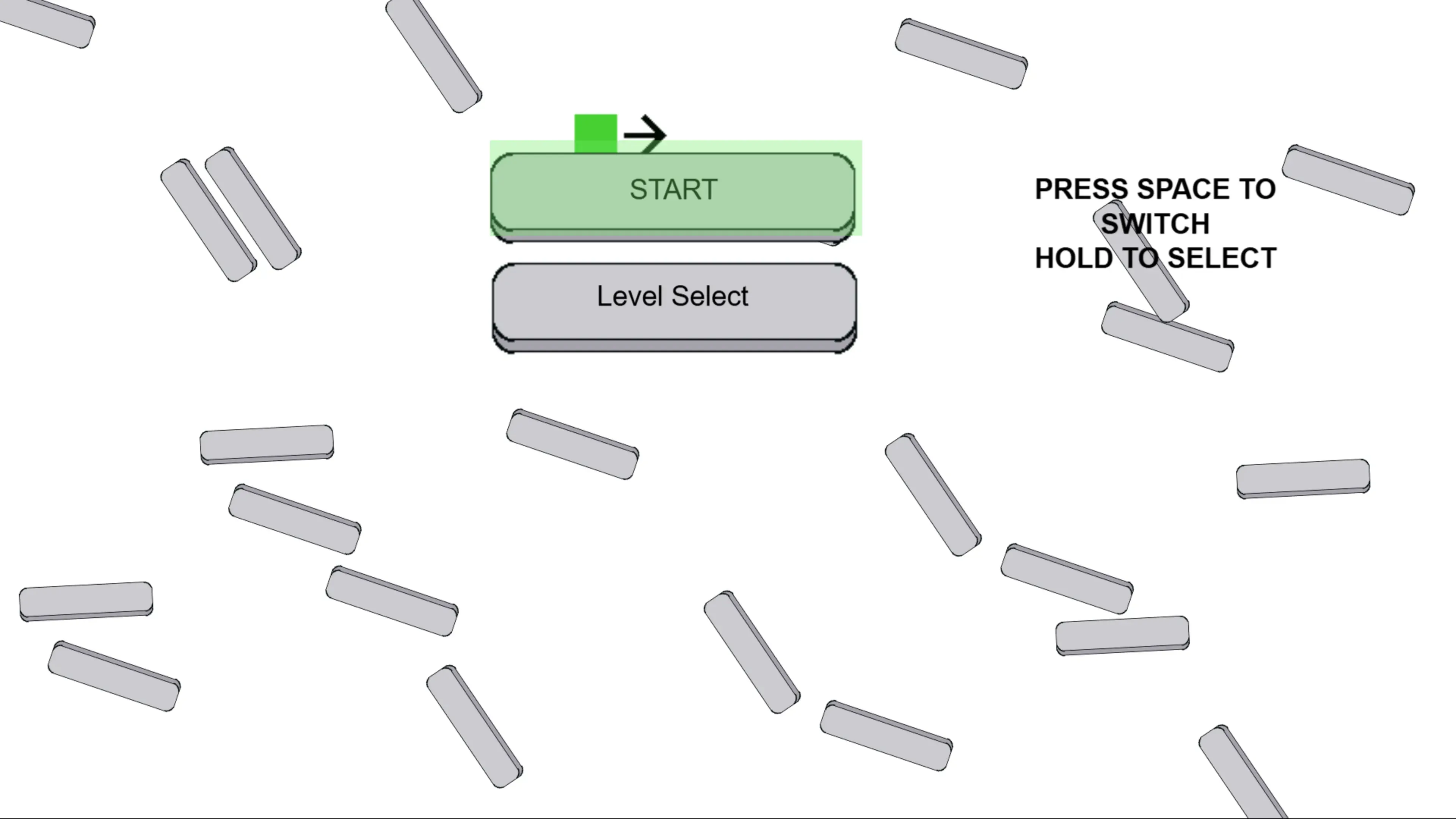 START

Level Select

PRESS SPACE TO SWITCH
HOLD TO SELECT