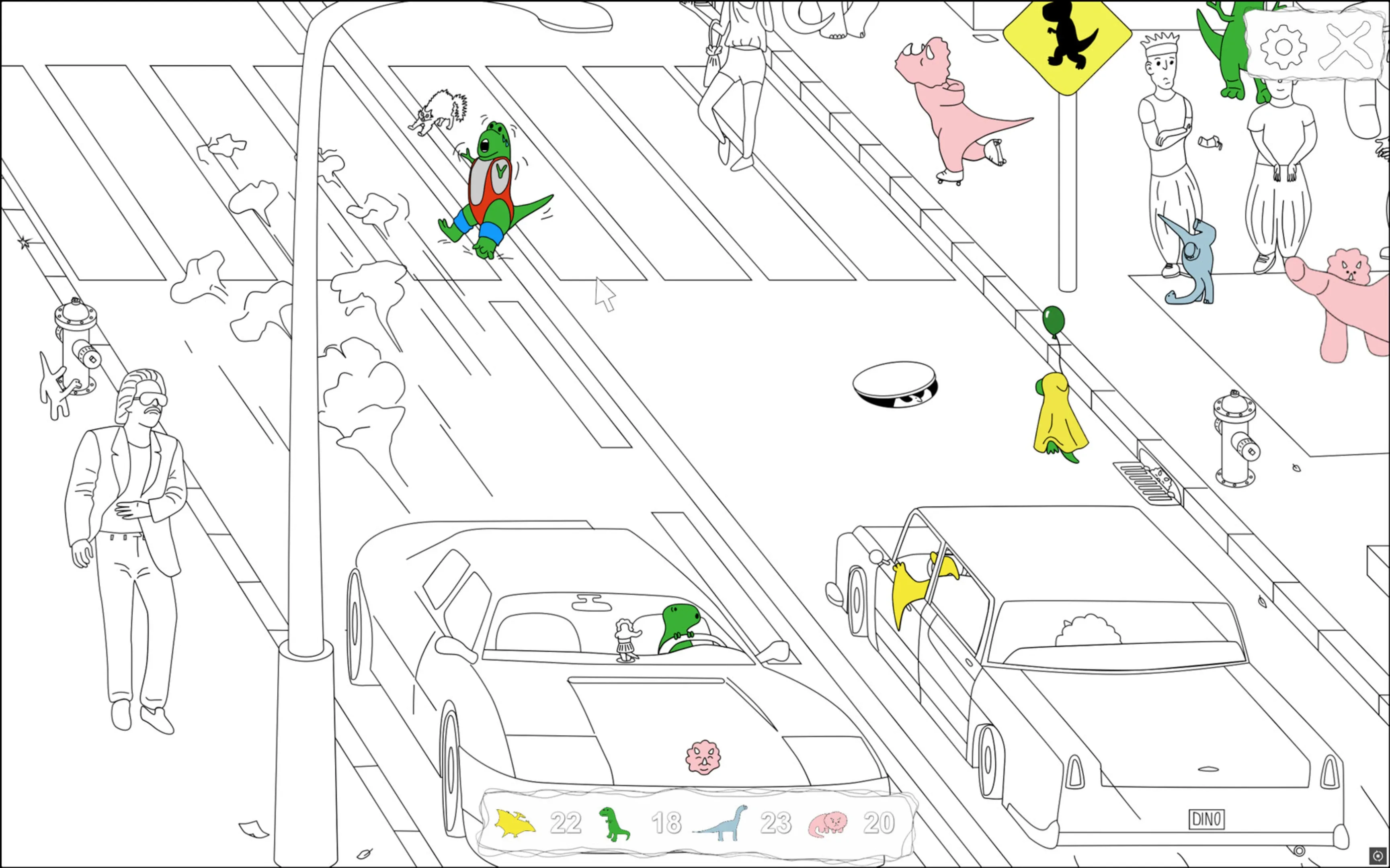 DINO

22 18 23 20