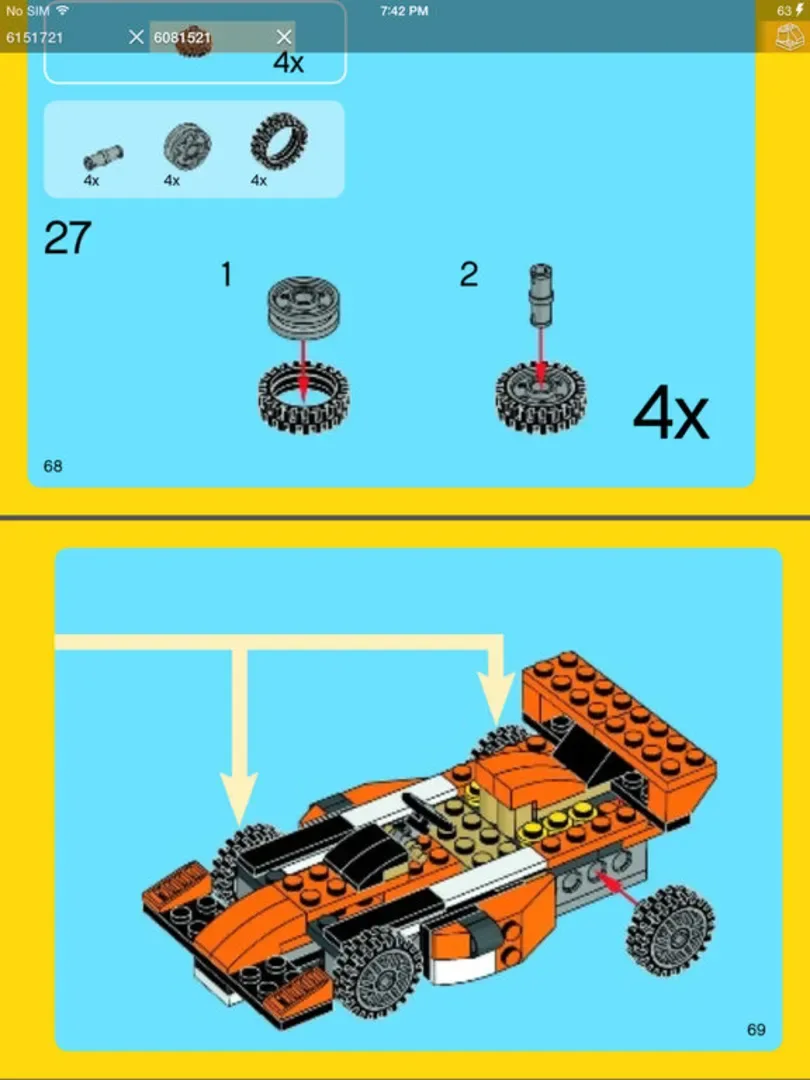 No SIM
7:42 PM
63
6151721
6081521
4x

4x
4x
4x

27

1

2

4x

68

69