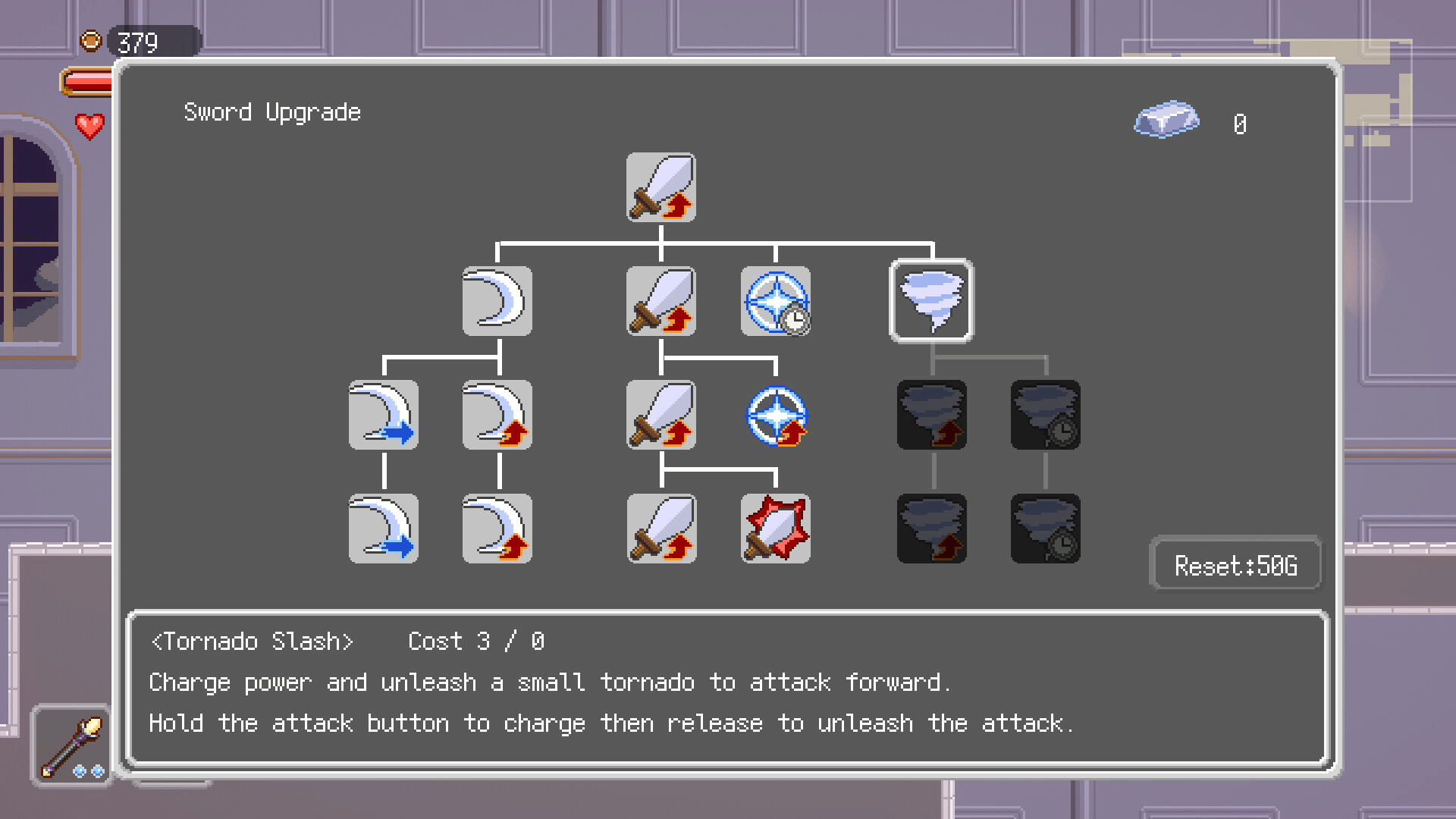 379

Sword Upgrade

0

Reset:50G

<Tornado Slash> Cost 3 / 0

Charge power and unleash a small tornado to attack forward.

Hold the attack button to charge then release to unleash the attack.