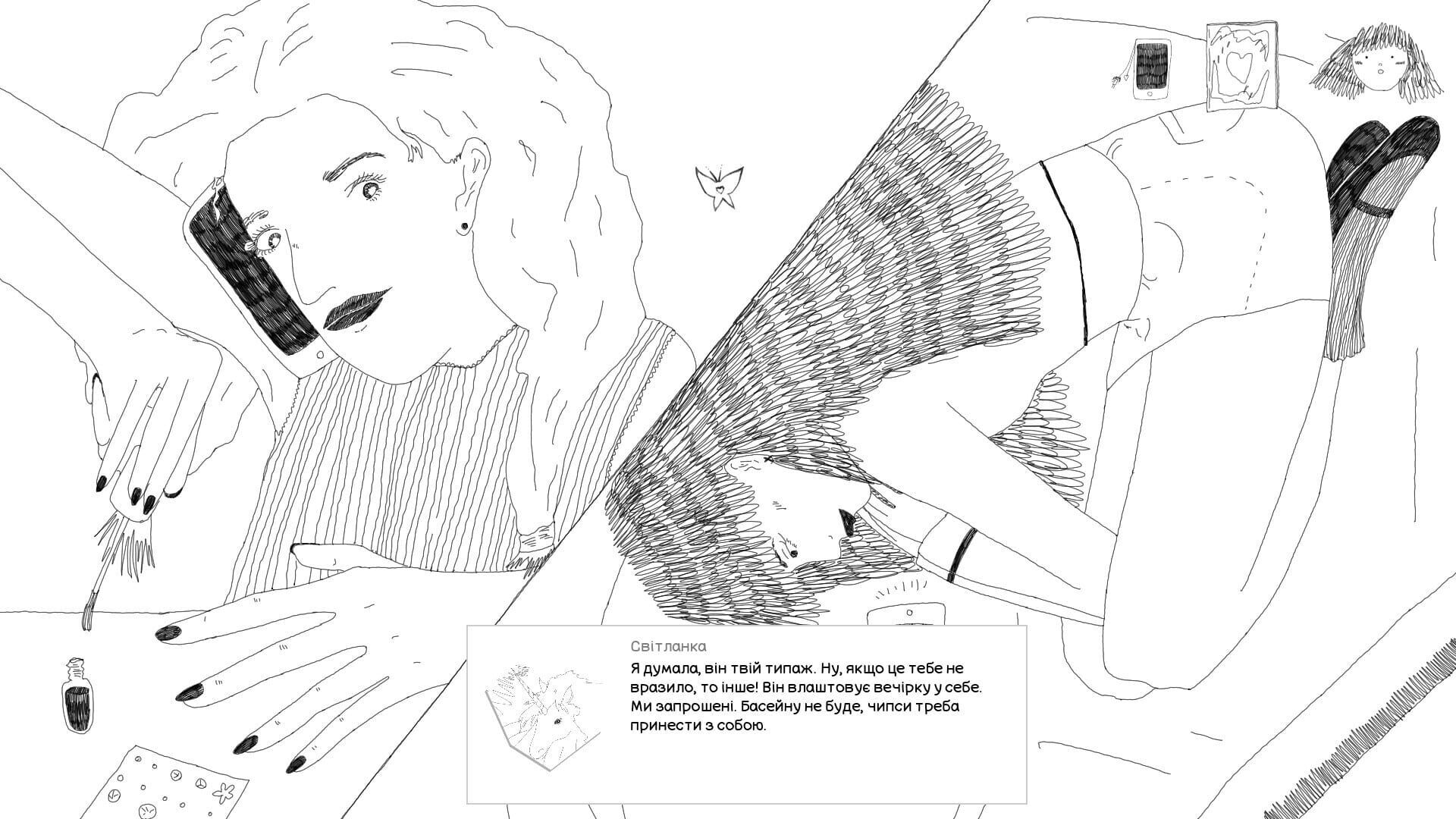 Світланка

Я думала, він твій типаж. Ну, якщо це тебе не вразило, то інше! Він влаштовує вечірку у себе. Ми запрошені. Басейну не буде, чипси треба принести з собою.