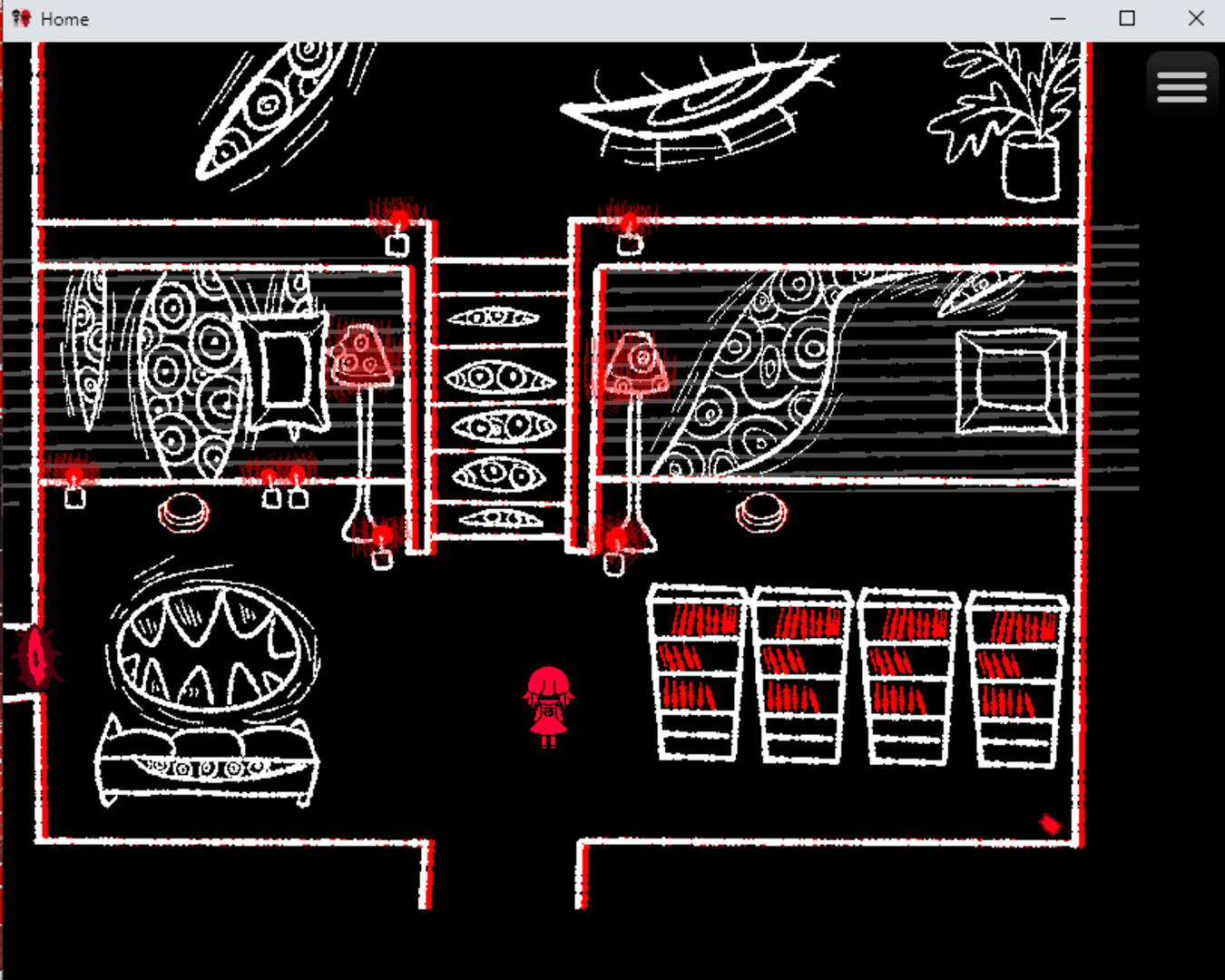 Home