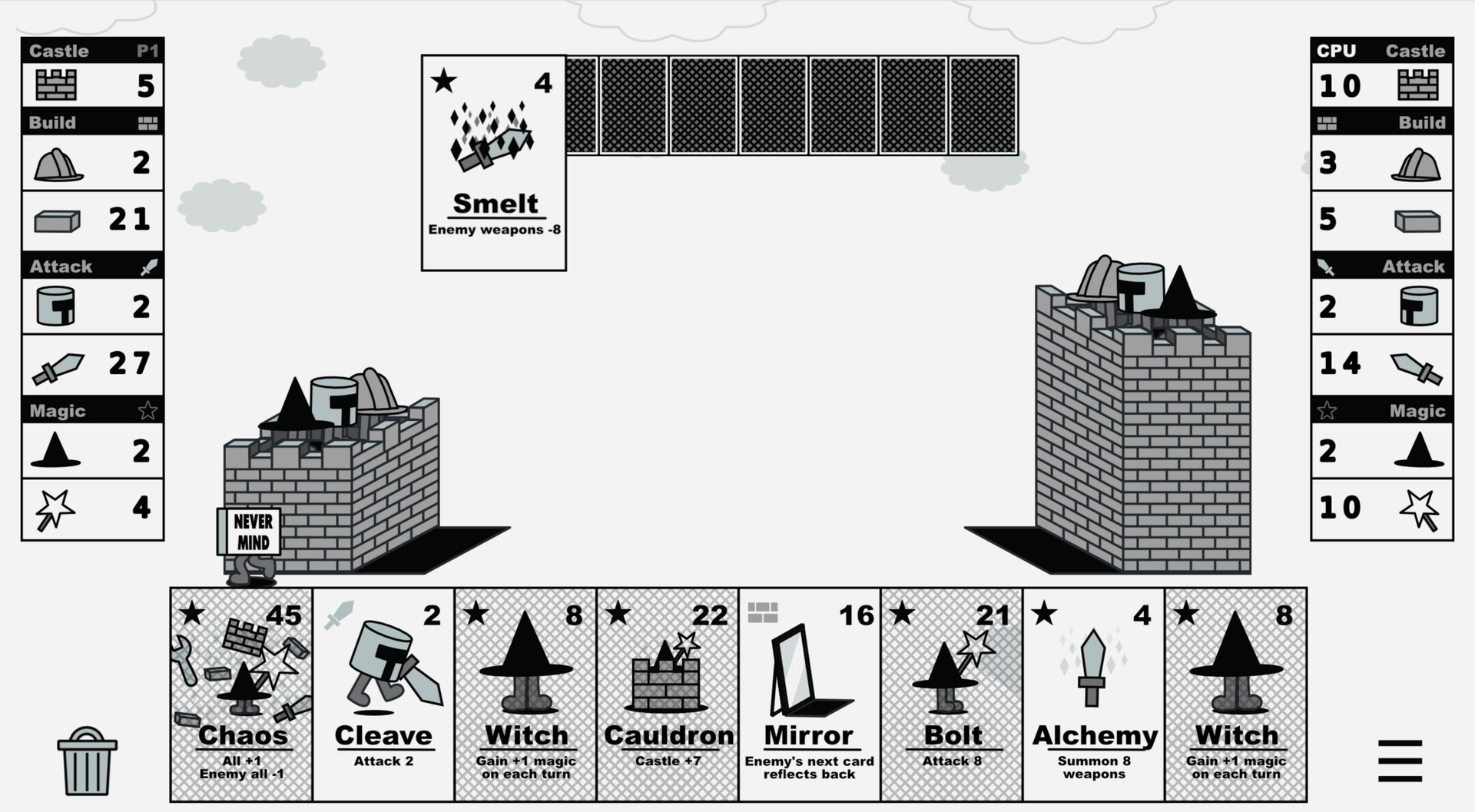 Castle P1
5
Build
2
21
Attack
2
27
Magic
2
4

4
Smelt
Enemy weapons -8

CPU Castle
10
Build
3
5
Attack
2
14
Magic
2
10

NEVER MIND

45
Chaos
All +1
Enemy all -1

2
Cleave
Attack 2

8
Witch
Gain +1 magic on each turn

22
Cauldron
Castle +7

16
Mirror
Enemy's next card reflects back

21
Bolt
Attack 8

4
Alchemy
Summon 8 weapons

8
Witch
Gain +1 magic on each turn