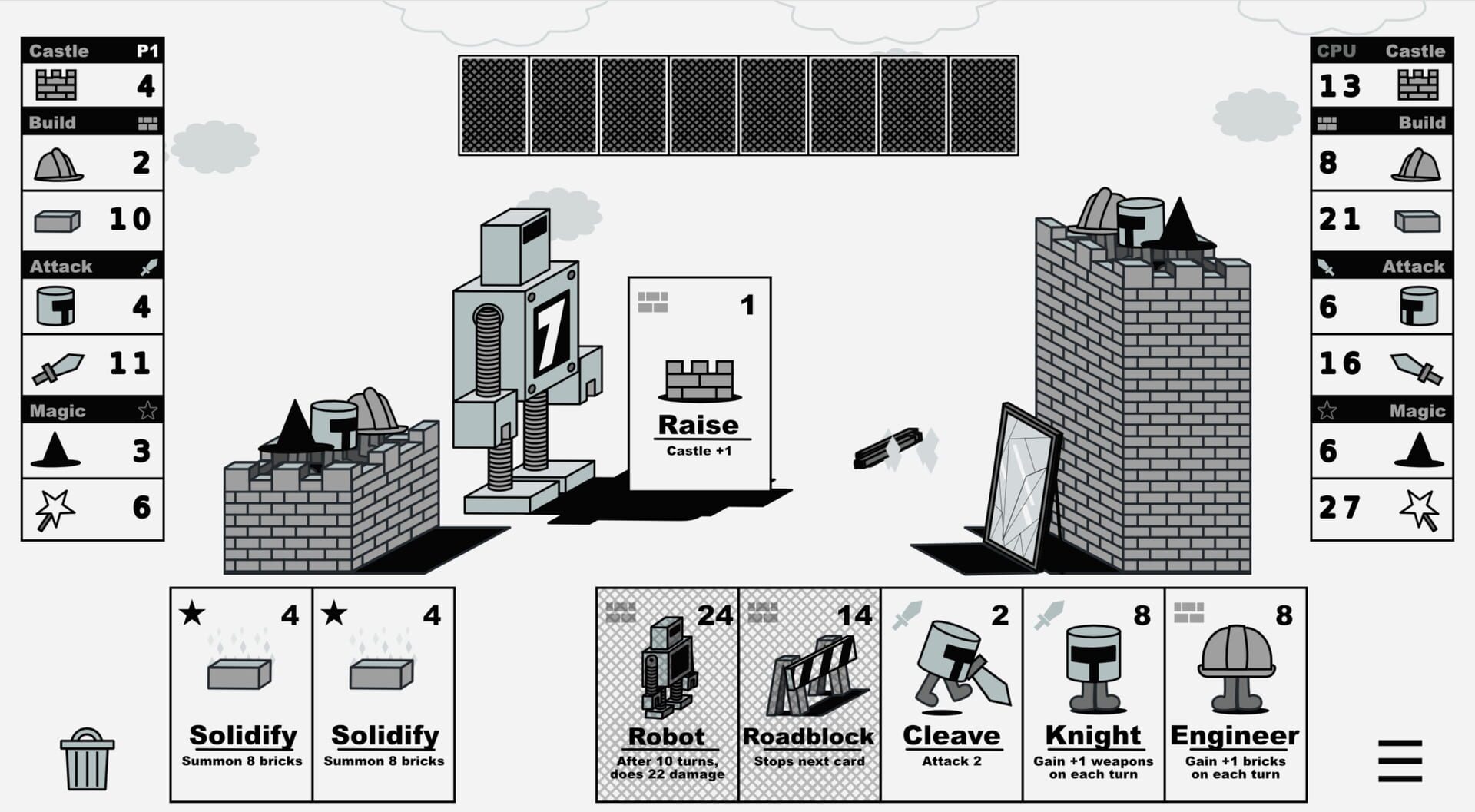 Castle P1
4
Build
2
10
Attack
4
11
Magic
3
6

CPU Castle
13
Build
8
21
Attack
6
16
Magic
6
27

7

1
Raise
Castle +1

4
Solidify
Summon 8 bricks

4
Solidify
Summon 8 bricks

24
Robot
After 10 turns, does 22 damage

14
Roadblock
Stops next card

2
Cleave
Attack 2

8
Knight
Gain +1 weapons on each turn

8
Engineer
Gain +1 bricks on each turn