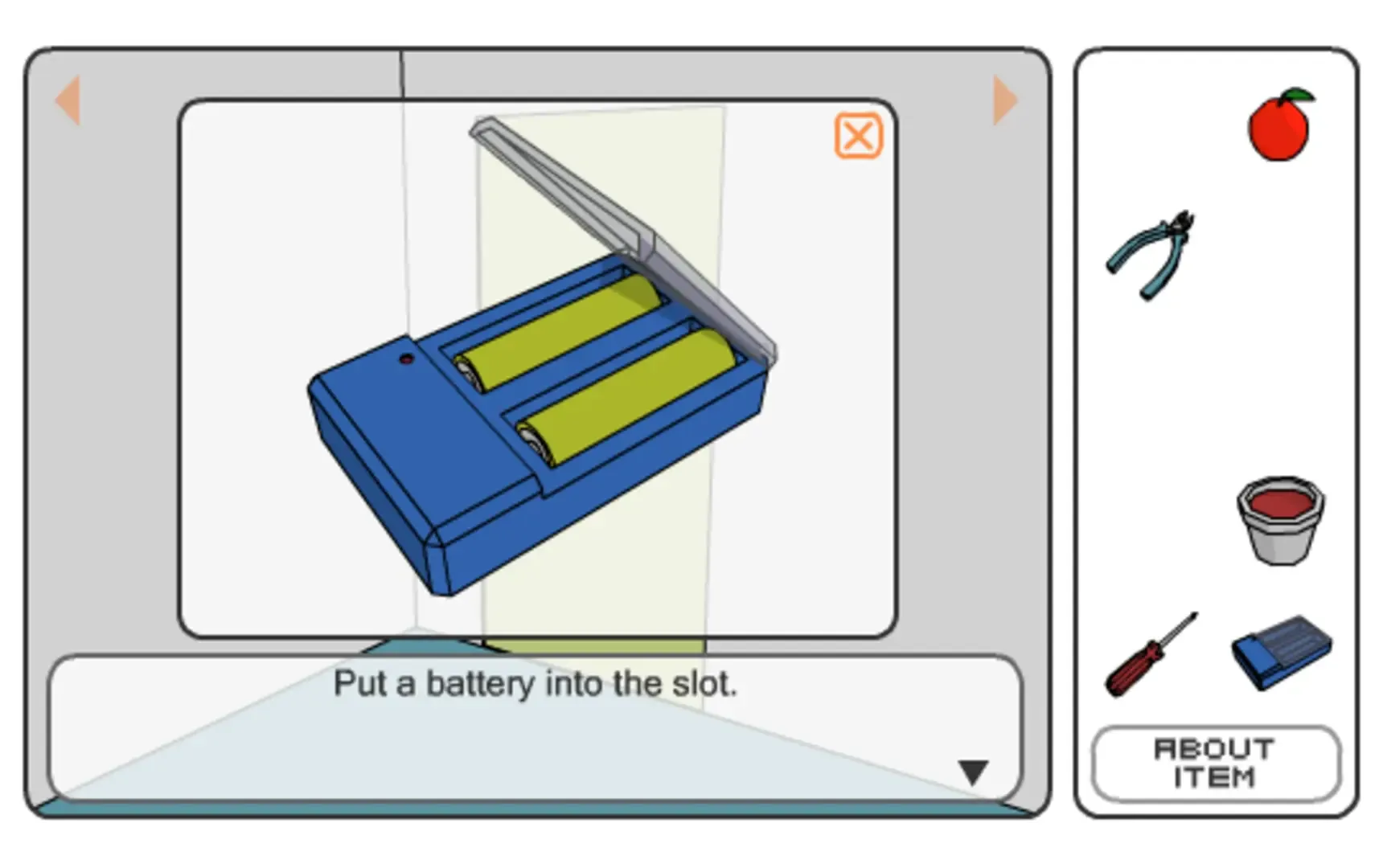 Put a battery into the slot.

ABOUT ITEM