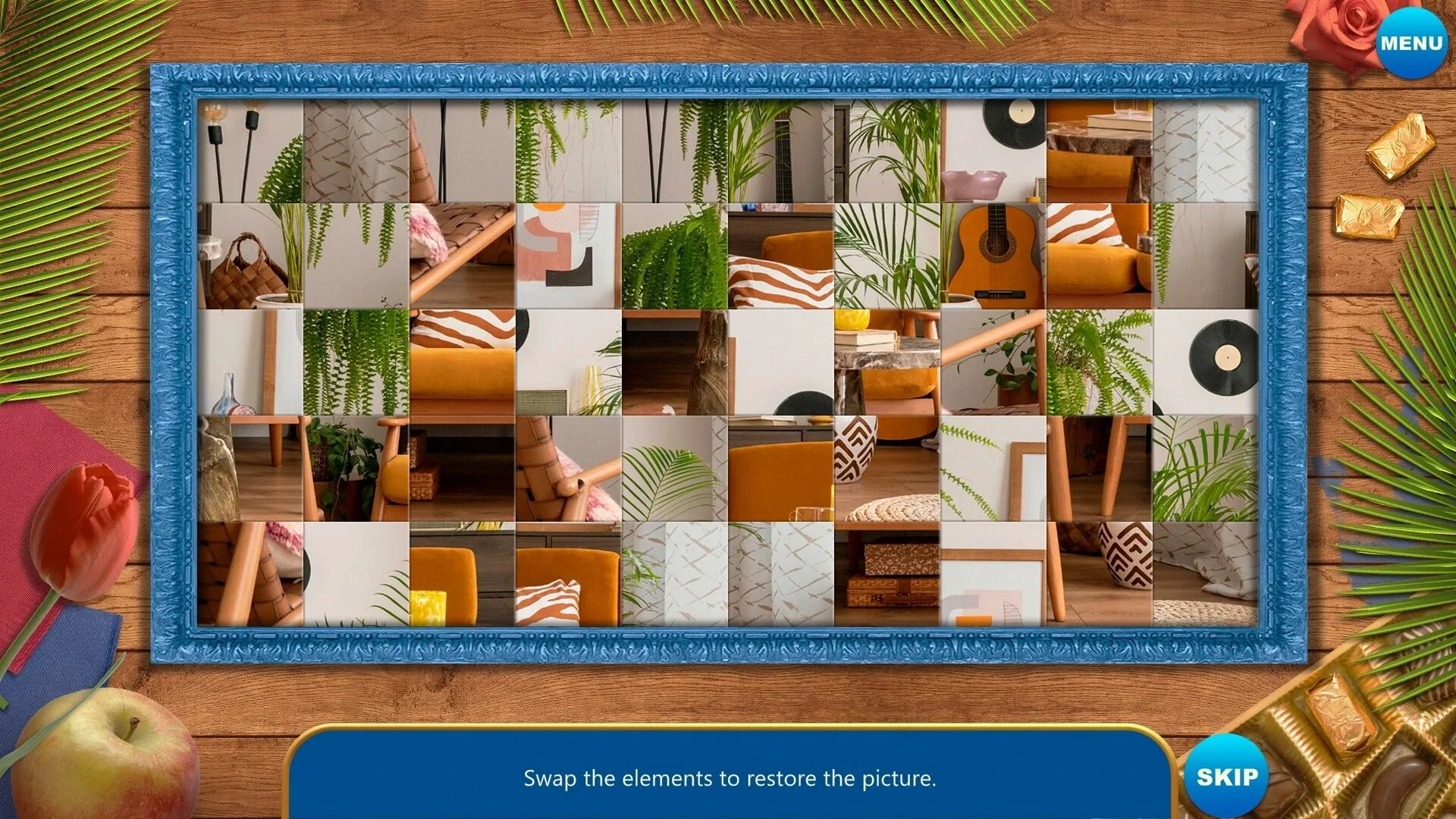 MENU

Swap the elements to restore the picture.

SKIP