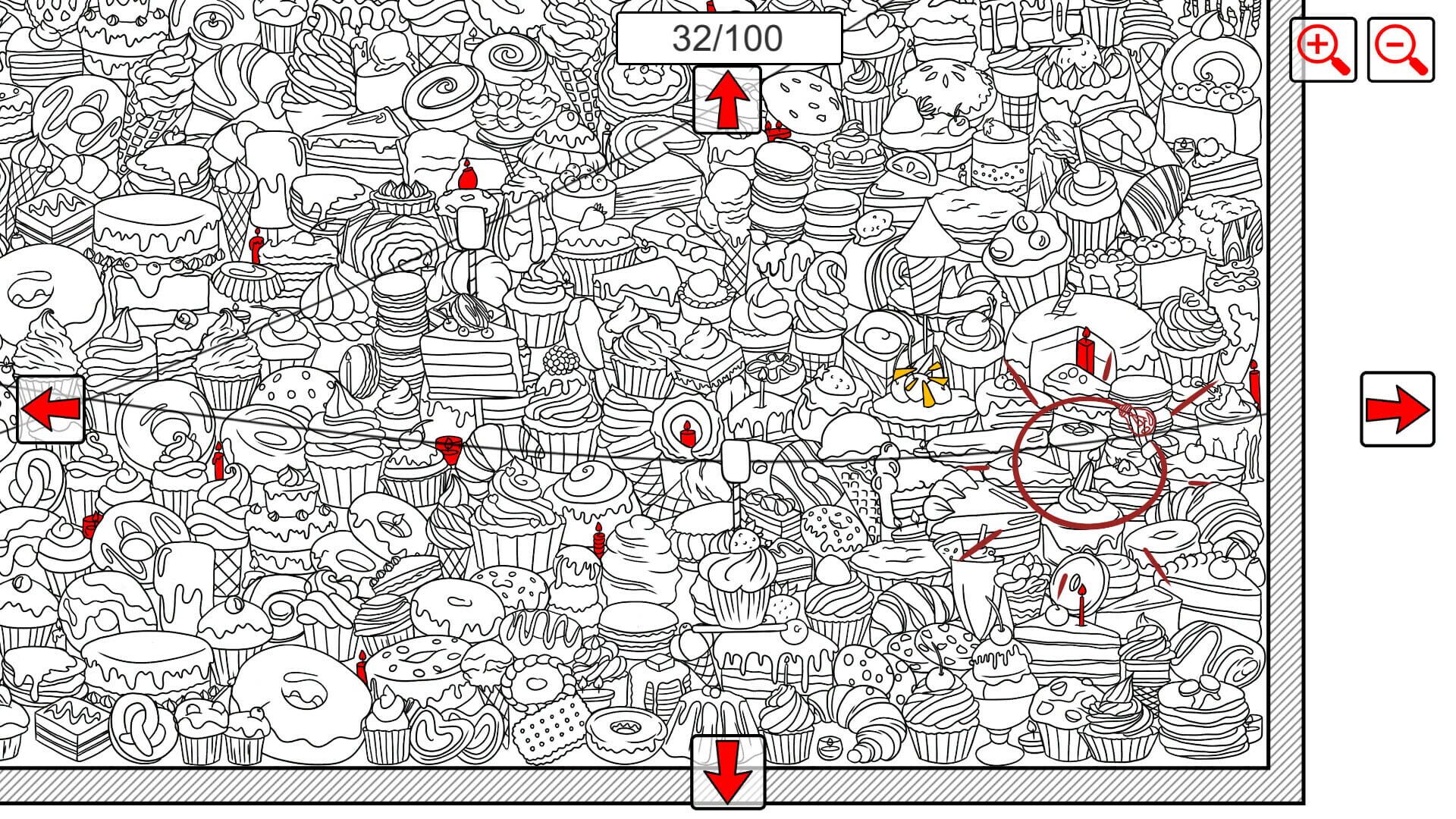 32/100