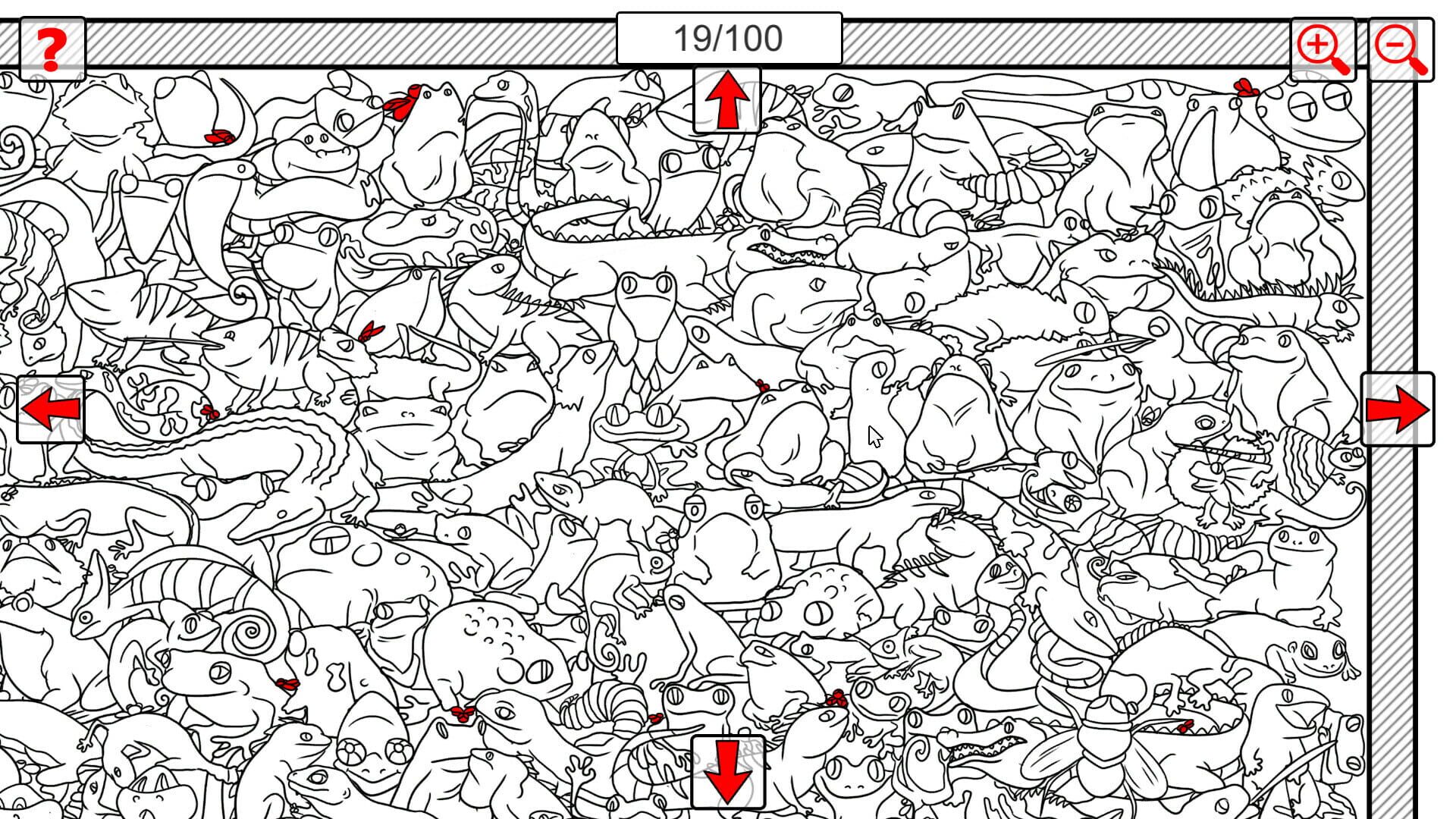 ?

19/100