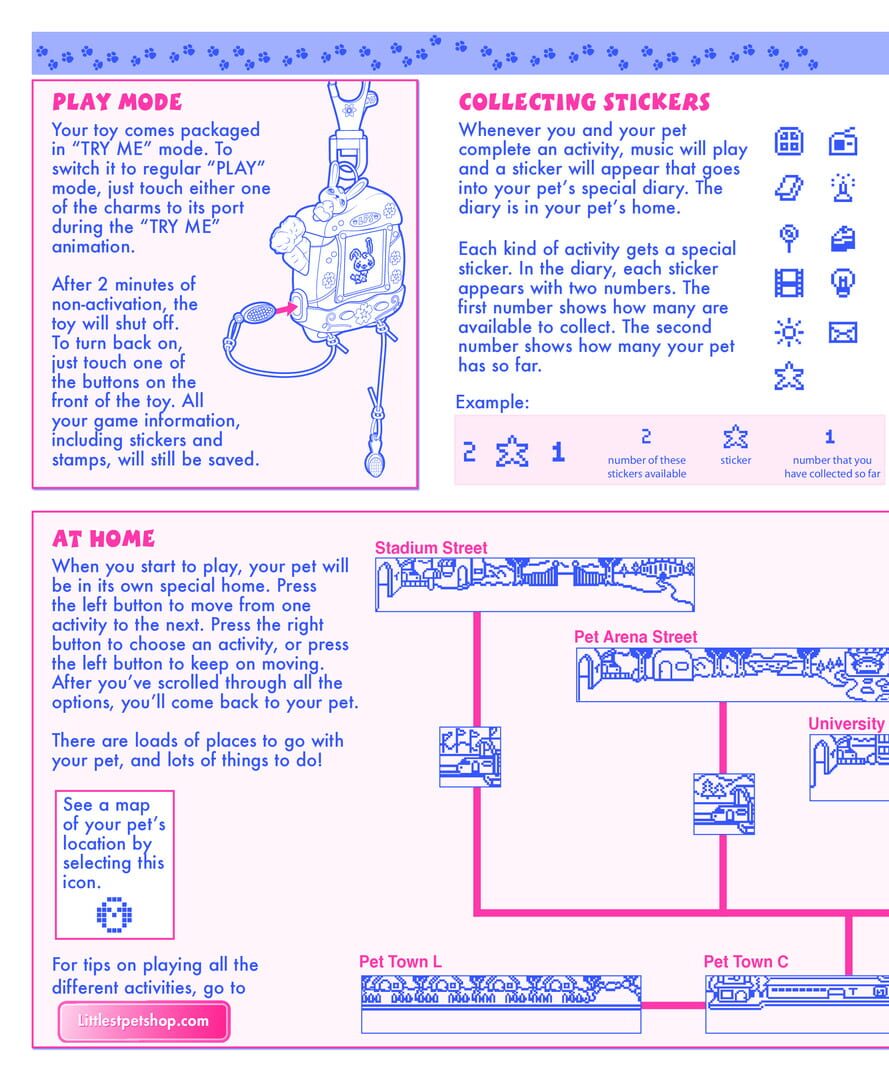 PLAY MODE

Your toy comes packaged in "TRY ME" mode. To switch it to regular "PLAY" mode, just touch either one of the charms to its port during the "TRY ME" animation.

After 2 minutes of non-activation, the toy will shut off. To turn back on, just touch one of the buttons on the front of the toy. All your game information, including stickers and stamps, will still be saved.

COLLECTING STICKERS

Whenever you and your pet complete an activity, music will play and a sticker will appear that goes into your pet's special diary. The diary is in your pet's home.

Each kind of activity gets a special sticker. In the diary, each sticker appears with two numbers. The first number shows how many are available to collect. The second number shows how many your pet has so far.

Example:

2 1

2
number of these stickers available

sticker

1
number that you have collected so far

AT HOME

When you start to play, your pet will be in its own special home. Press the left button to move from one activity to the next. Press the right button to choose an activity, or press the left button to keep on moving. After you've scrolled through all the options, you'll come back to your pet.

There are loads of places to go with your pet, and lots of things to do!

See a map of your pet's location by selecting this icon.

For tips on playing all the different activities, go to

Littlestpetshop.com

Stadium Street

Pet Arena Street

University

Pet Town L

Pet Town C