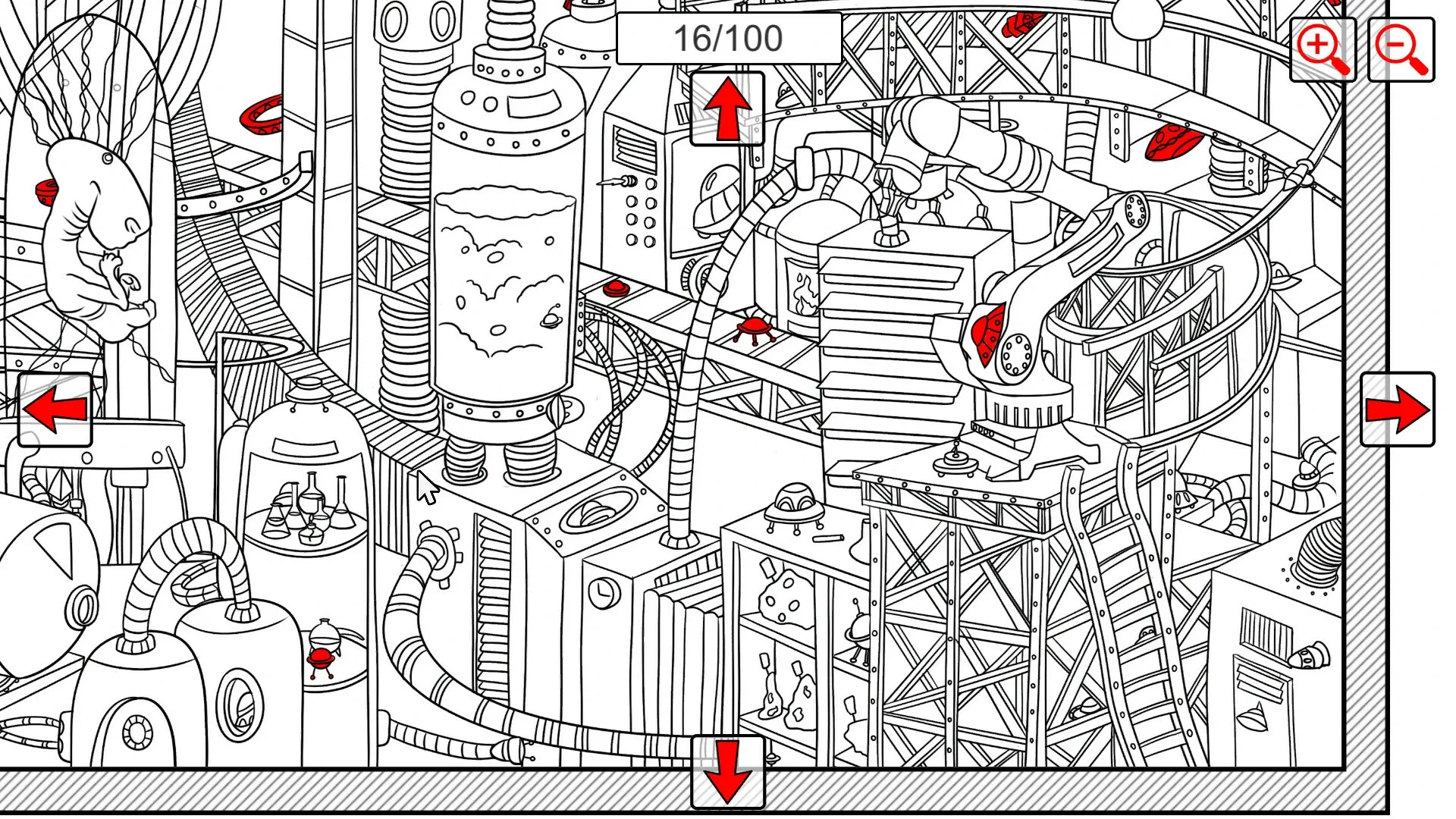 16/100