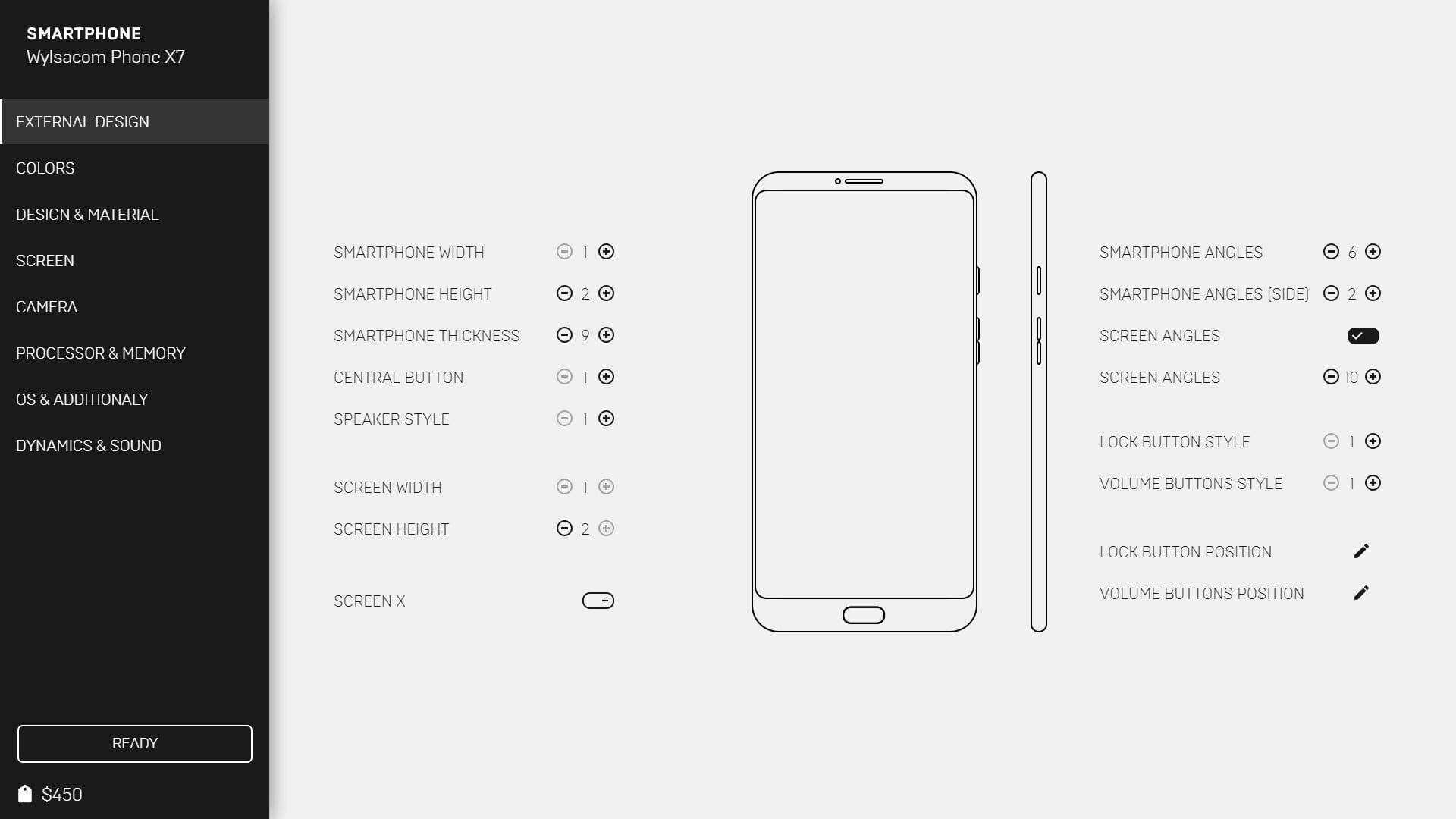 SMARTPHONE
Wylsacom Phone X7

EXTERNAL DESIGN
COLORS
DESIGN & MATERIAL
SCREEN
CAMERA
PROCESSOR & MEMORY
OS & ADDITIONALY
DYNAMICS & SOUND

READY

$450

SMARTPHONE WIDTH 1
SMARTPHONE HEIGHT 2
SMARTPHONE THICKNESS 9
CENTRAL BUTTON 1
SPEAKER STYLE 1

SCREEN WIDTH 1
SCREEN HEIGHT 2

SCREEN X

SMARTPHONE ANGLES 6
SMARTPHONE ANGLES (SIDE) 2
SCREEN ANGLES
SCREEN ANGLES 10

LOCK BUTTON STYLE 1
VOLUME BUTTONS STYLE 1

LOCK BUTTON POSITION
VOLUME BUTTONS POSITION