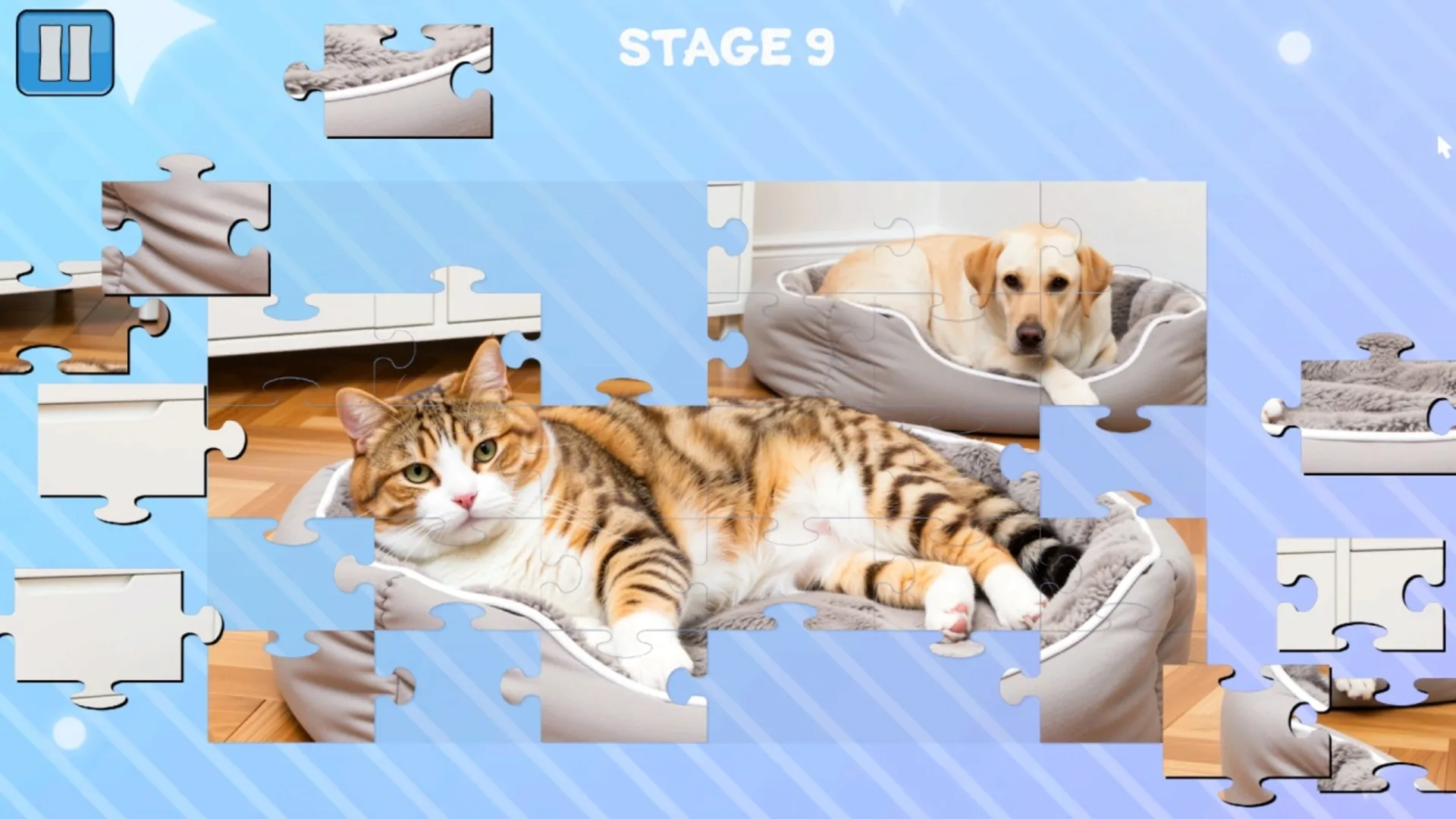 STAGE 9