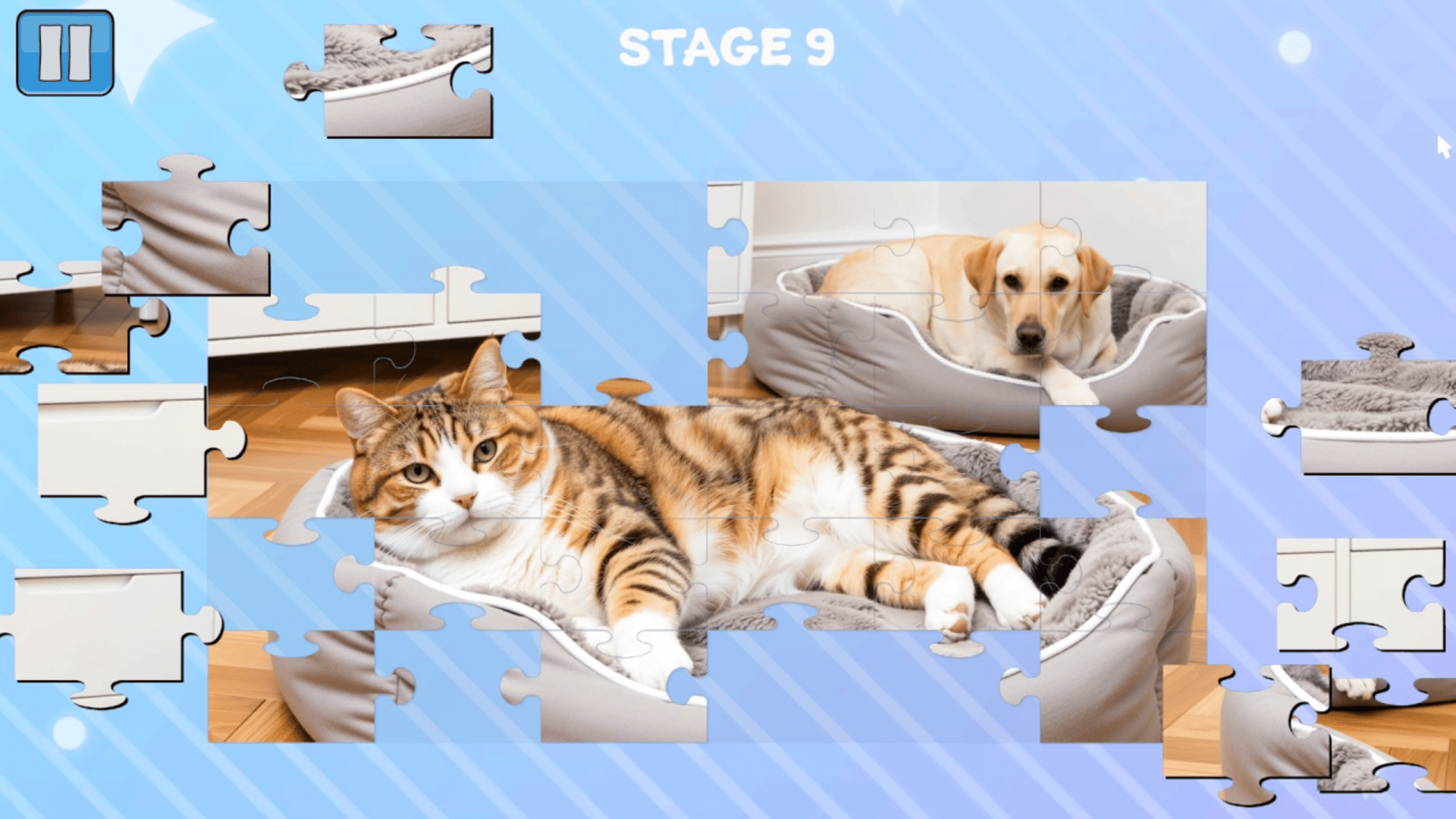 STAGE 9