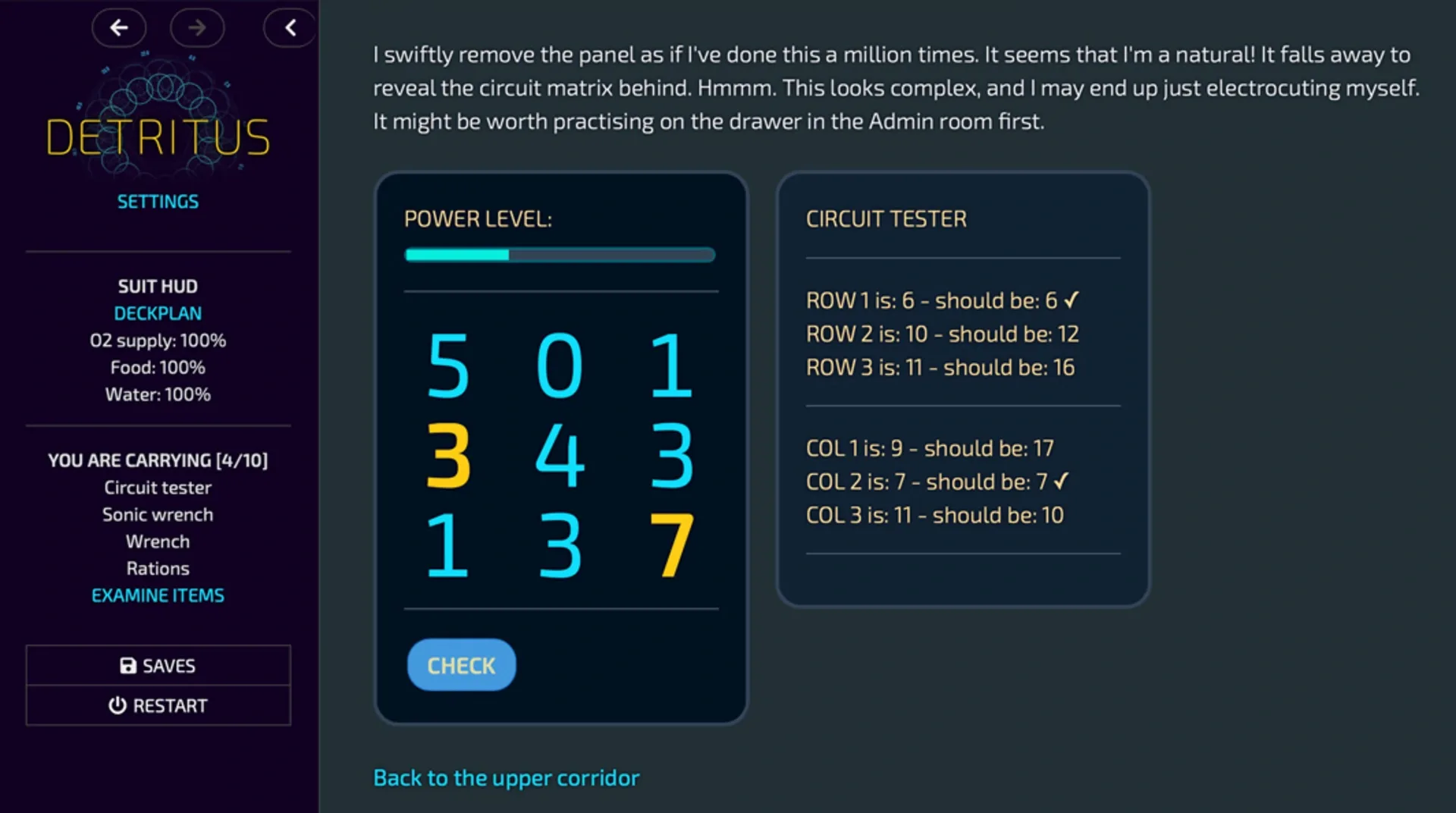 DETRITUS

SETTINGS

SUIT HUD
DECKPLAN
O2 supply: 100%
Food: 100%
Water: 100%

YOU ARE CARRYING [4/10]
Circuit tester
Sonic wrench
Wrench
Rations
EXAMINE ITEMS

SAVES
RESTART

I swiftly remove the panel as if I've done this a million times. It seems that I'm a natural! It falls away to reveal the circuit matrix behind. Hmmm. This looks complex, and I may end up just electrocuting myself. It might be worth practising on the drawer in the Admin room first.

POWER LEVEL:

| 5 | 0 | 1 |
|---|---|---|
| 3 | 4 | 3 |
| 1 | 3 | 7 |

CHECK

CIRCUIT TESTER

ROW 1 is: 6 - should be: 6 ✓
ROW 2 is: 10 - should be: 12
ROW 3 is: 11 - should be: 16

COL 1 is: 9 - should be: 17
COL 2 is: 7 - should be: 7 ✓
COL 3 is: 11 - should be: 10

Back to the upper corridor