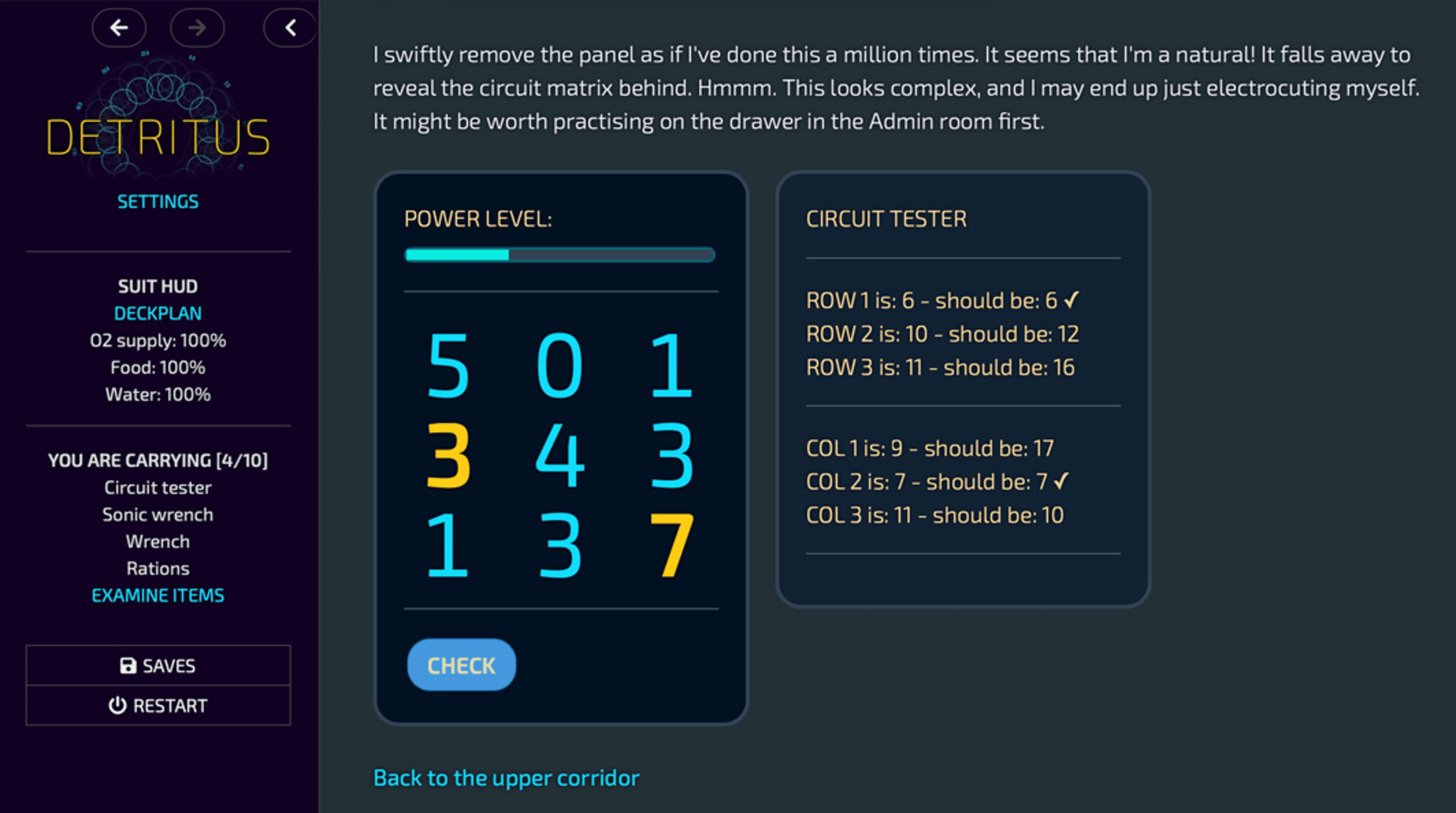 DETRITUS

SETTINGS

SUIT HUD
DECKPLAN
O2 supply: 100%
Food: 100%
Water: 100%

YOU ARE CARRYING [4/10]
Circuit tester
Sonic wrench
Wrench
Rations
EXAMINE ITEMS

SAVES
RESTART

I swiftly remove the panel as if I've done this a million times. It seems that I'm a natural! It falls away to reveal the circuit matrix behind. Hmmm. This looks complex, and I may end up just electrocuting myself. It might be worth practising on the drawer in the Admin room first.

POWER LEVEL:

| 5 | 0 | 1 |
|---|---|---|
| 3 | 4 | 3 |
| 1 | 3 | 7 |

CHECK

CIRCUIT TESTER

ROW 1 is: 6 - should be: 6 ✓
ROW 2 is: 10 - should be: 12
ROW 3 is: 11 - should be: 16

COL 1 is: 9 - should be: 17
COL 2 is: 7 - should be: 7 ✓
COL 3 is: 11 - should be: 10

Back to the upper corridor