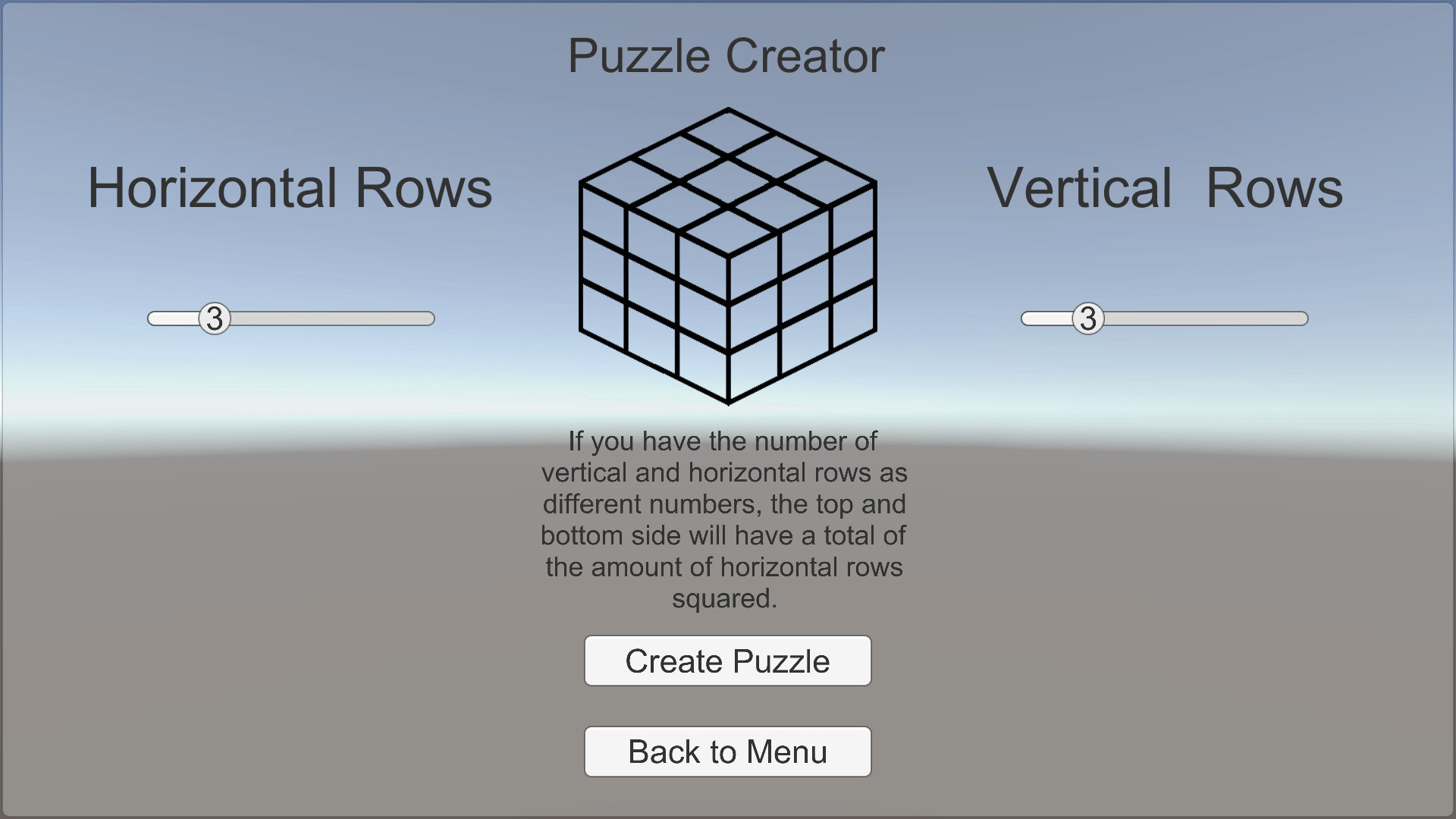 Puzzle Creator

Horizontal Rows

3

Vertical Rows

3

If you have the number of vertical and horizontal rows as different numbers, the top and bottom side will have a total of the amount of horizontal rows squared.

Create Puzzle

Back to Menu