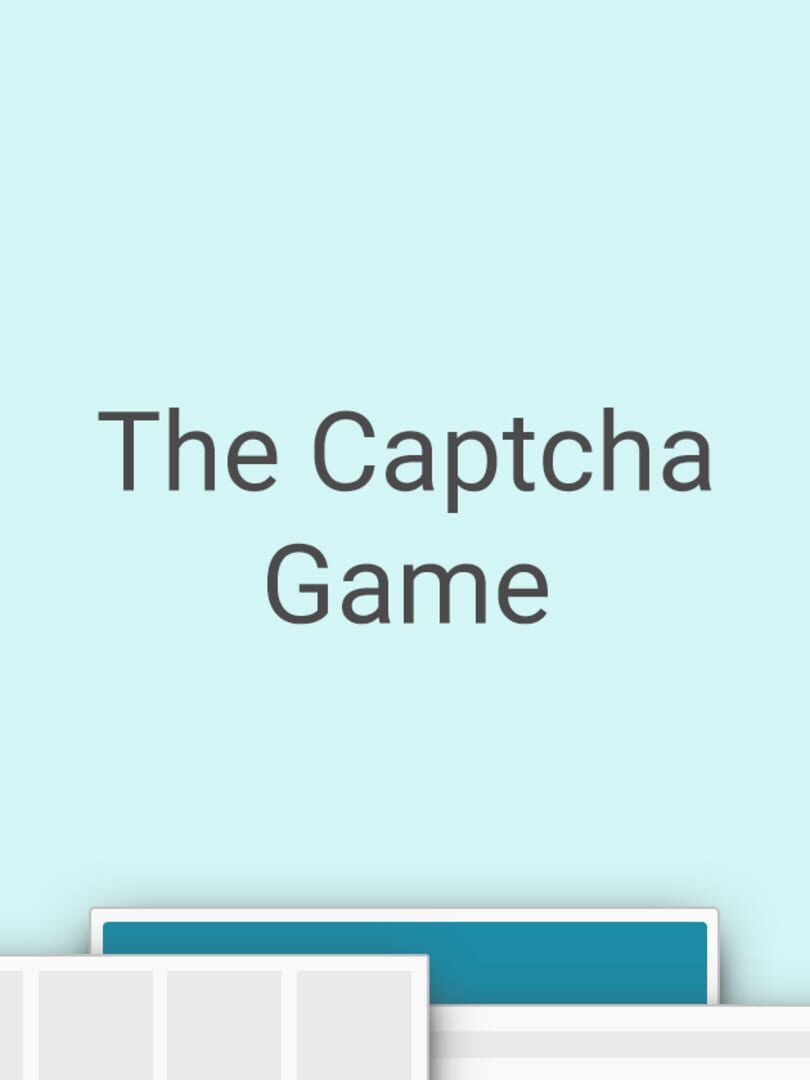 The Captcha Game