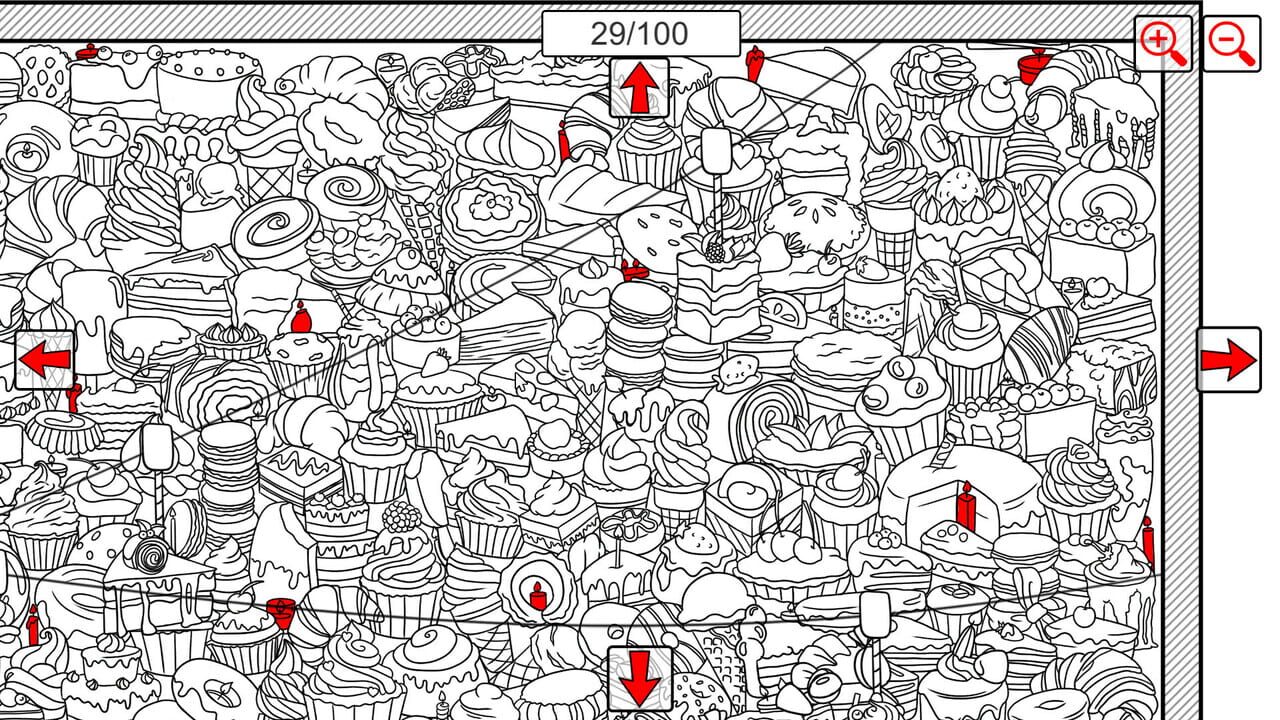 29/100