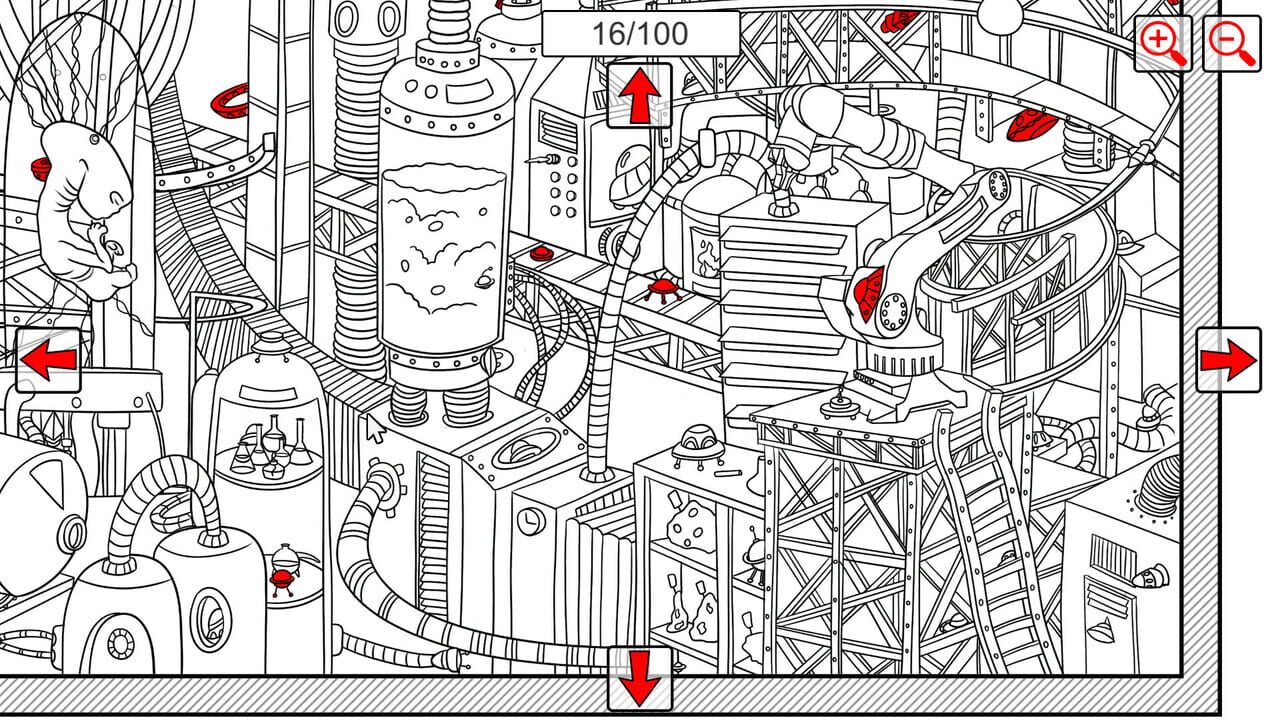 16/100