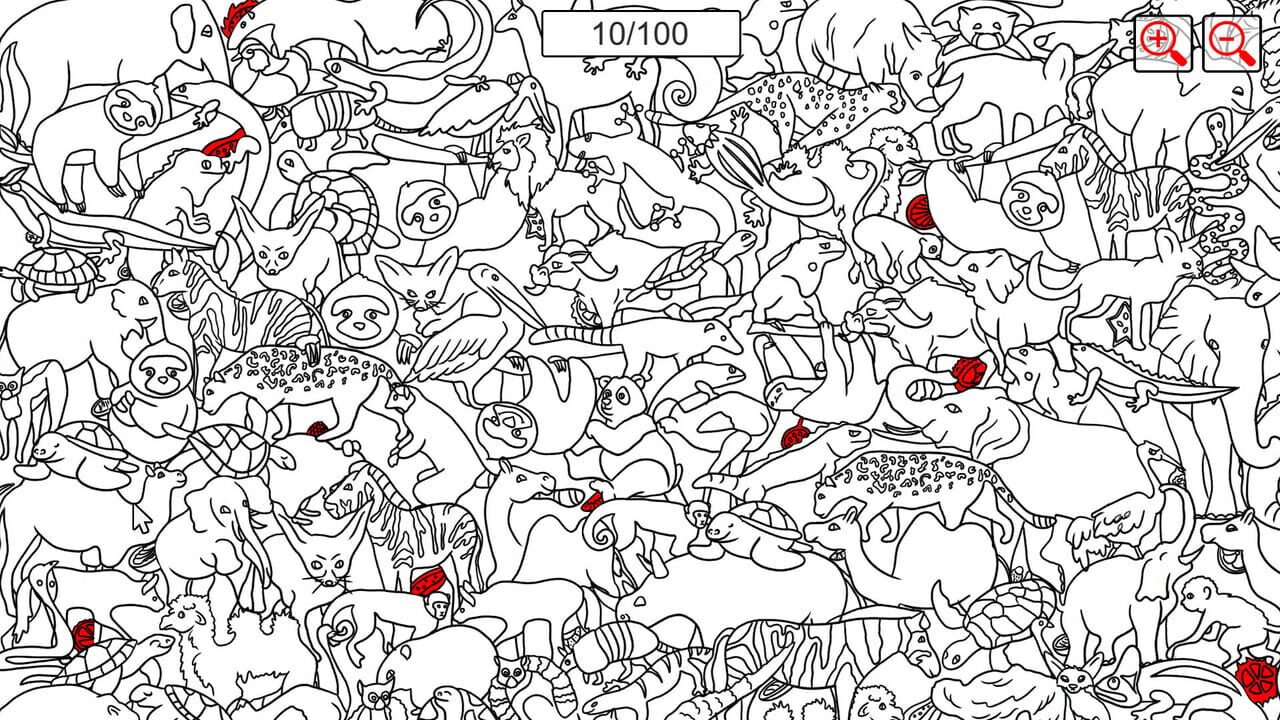 10/100