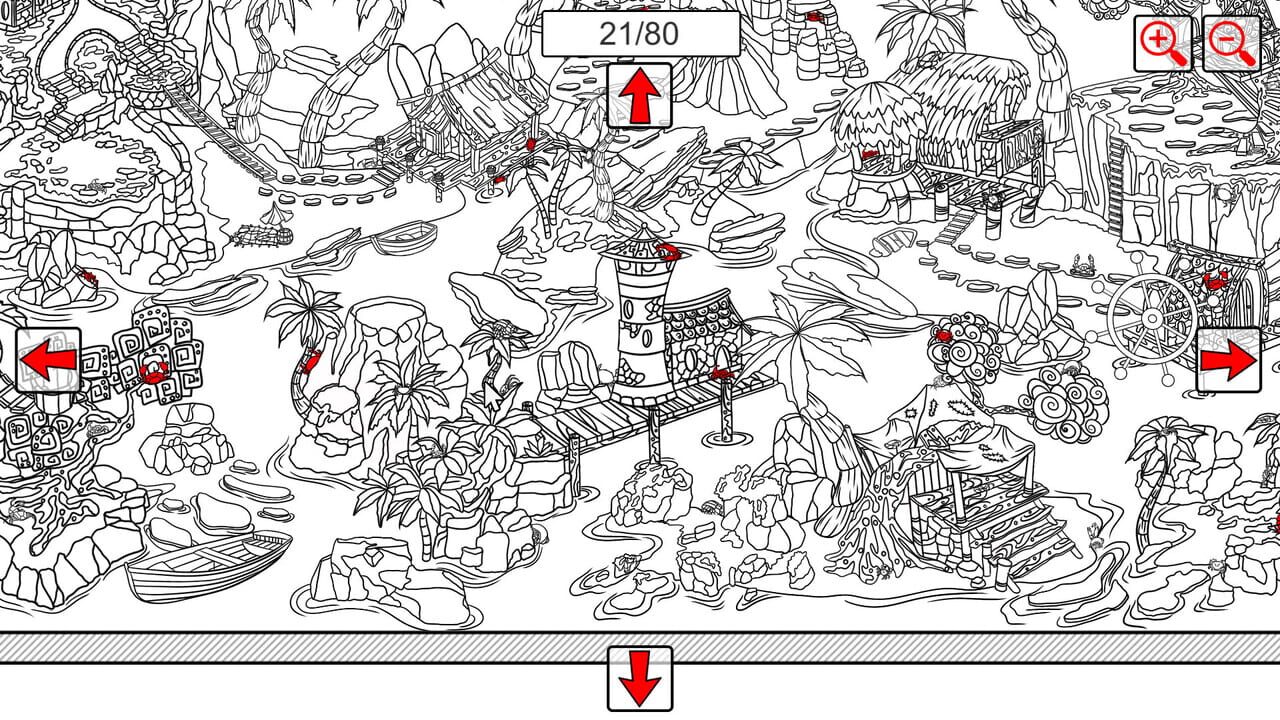 21/80