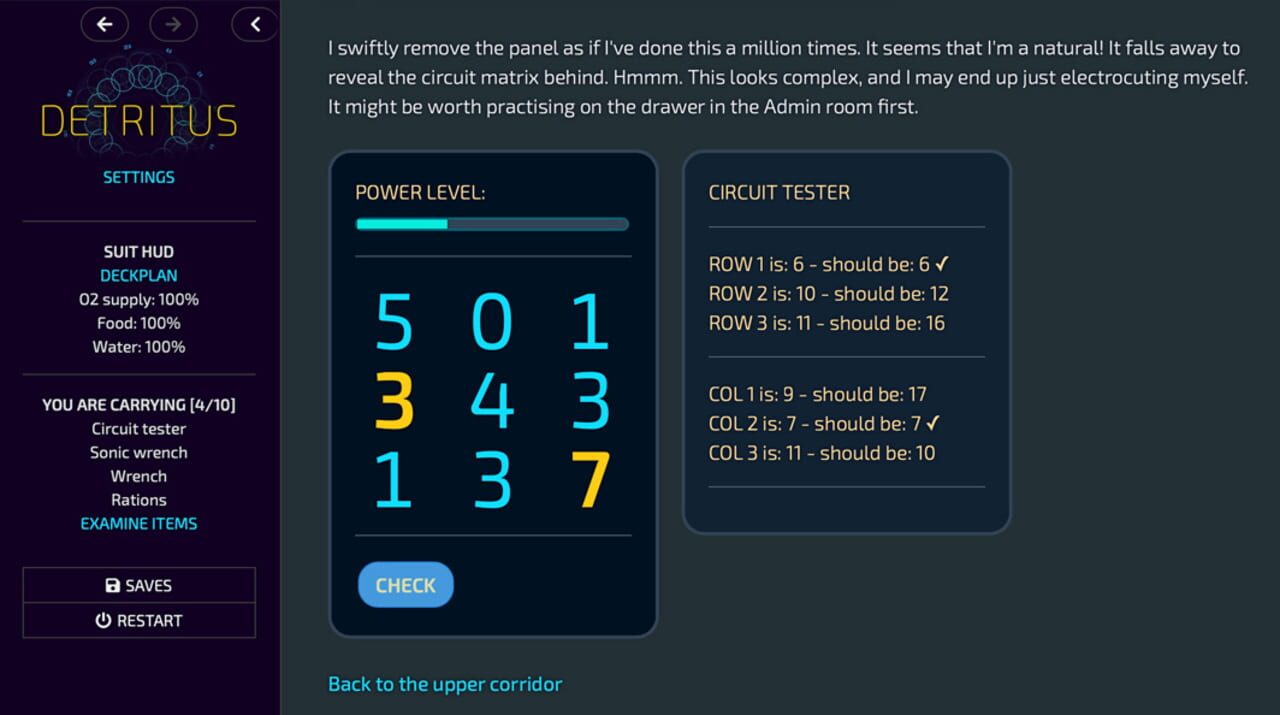 DETRITUS

SETTINGS

SUIT HUD
DECKPLAN
O2 supply: 100%
Food: 100%
Water: 100%

YOU ARE CARRYING [4/10]
Circuit tester
Sonic wrench
Wrench
Rations
EXAMINE ITEMS

SAVES
RESTART

I swiftly remove the panel as if I've done this a million times. It seems that I'm a natural! It falls away to reveal the circuit matrix behind. Hmmm. This looks complex, and I may end up just electrocuting myself. It might be worth practising on the drawer in the Admin room first.

POWER LEVEL:

| 5 | 0 | 1 |
|---|---|---|
| 3 | 4 | 3 |
| 1 | 3 | 7 |

CHECK

CIRCUIT TESTER

ROW 1 is: 6 - should be: 6 ✓
ROW 2 is: 10 - should be: 12
ROW 3 is: 11 - should be: 16

COL 1 is: 9 - should be: 17
COL 2 is: 7 - should be: 7 ✓
COL 3 is: 11 - should be: 10

Back to the upper corridor